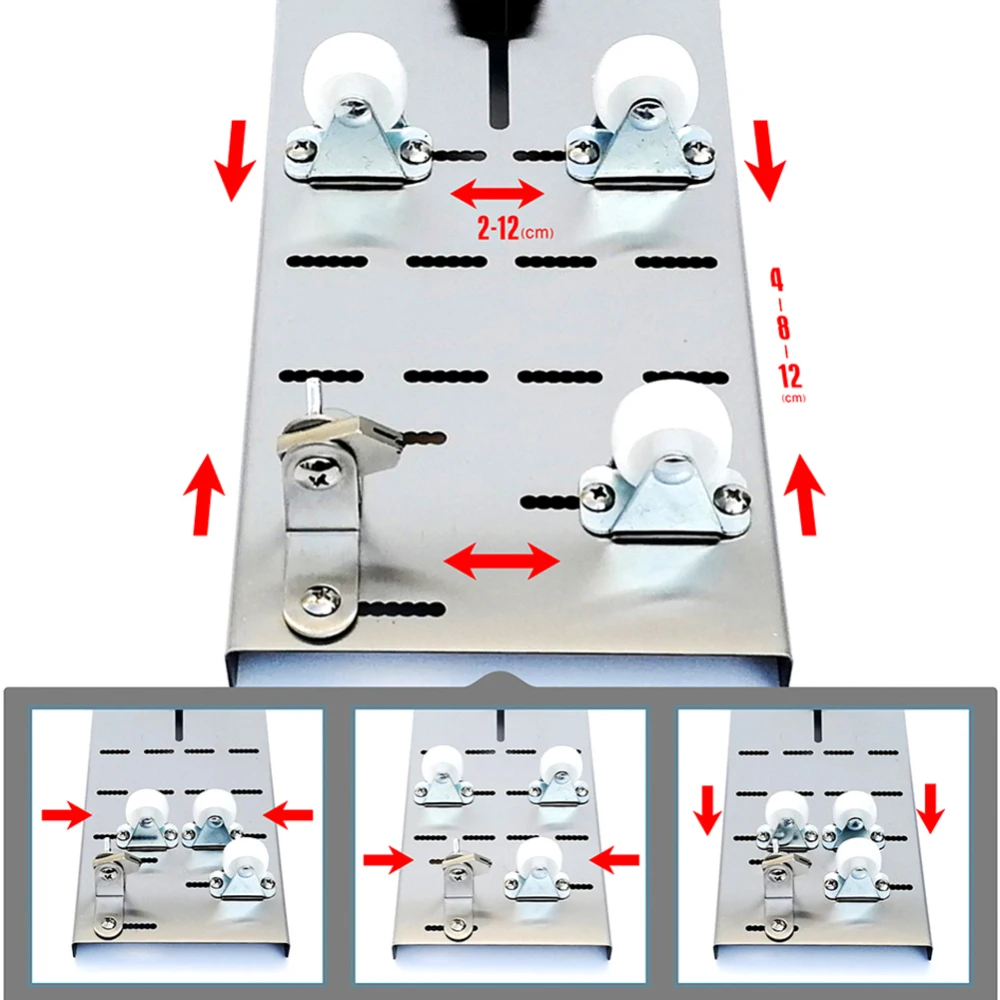 2-12(cm)

4
-
8
-
12
(cm)