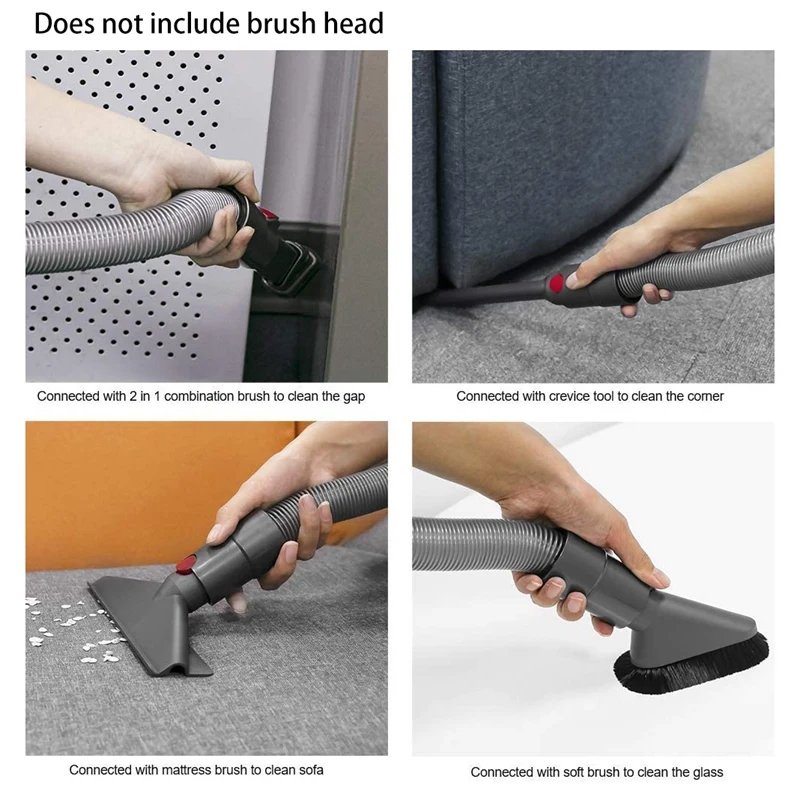 Does not include brush head

Connected with 2 in 1 combination brush to clean the gap

Connected with crevice tool to clean the corner

Connected with mattress brush to clean sofa

Connected with soft brush to clean the glass