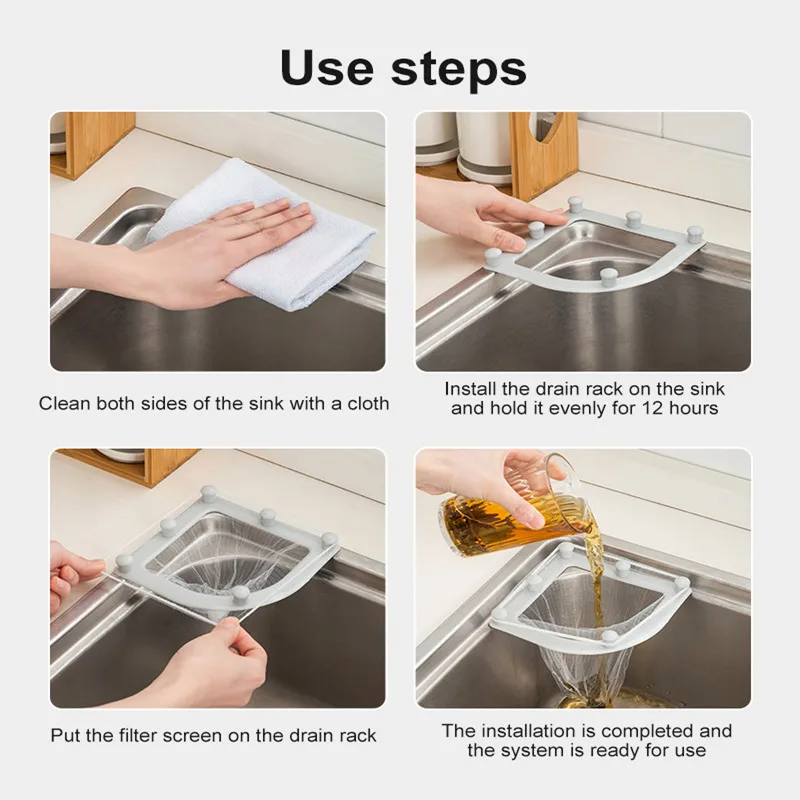 Use steps

Clean both sides of the sink with a cloth

Install the drain rack on the sink and hold it evenly for 12 hours

Put the filter screen on the drain rack

The installation is completed and the system is ready for use