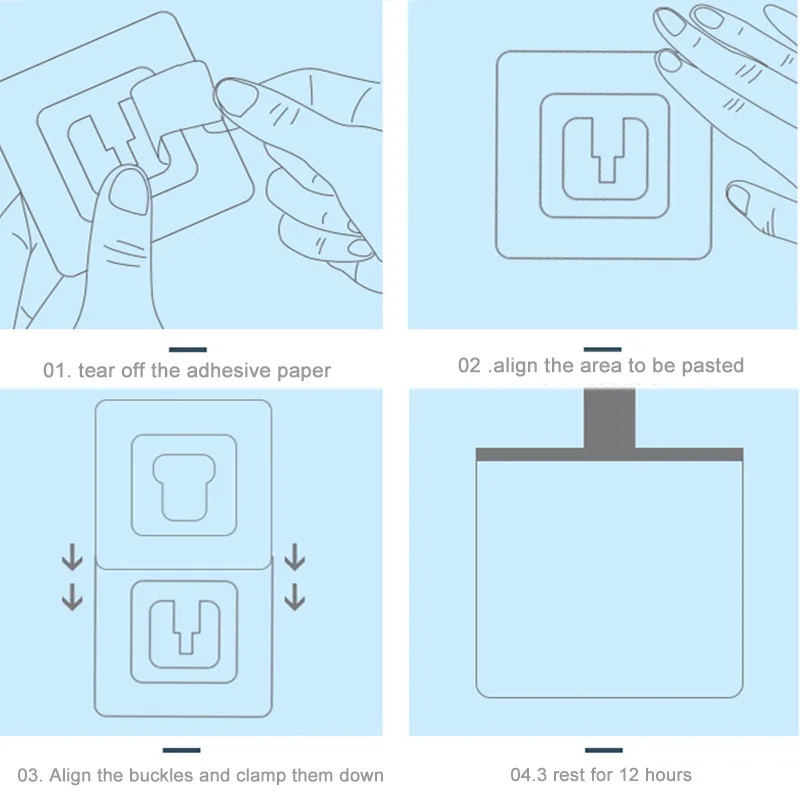 01. tear off the adhesive paper

02 .align the area to be pasted

03. Align the buckles and clamp them down

04.3 rest for 12 hours