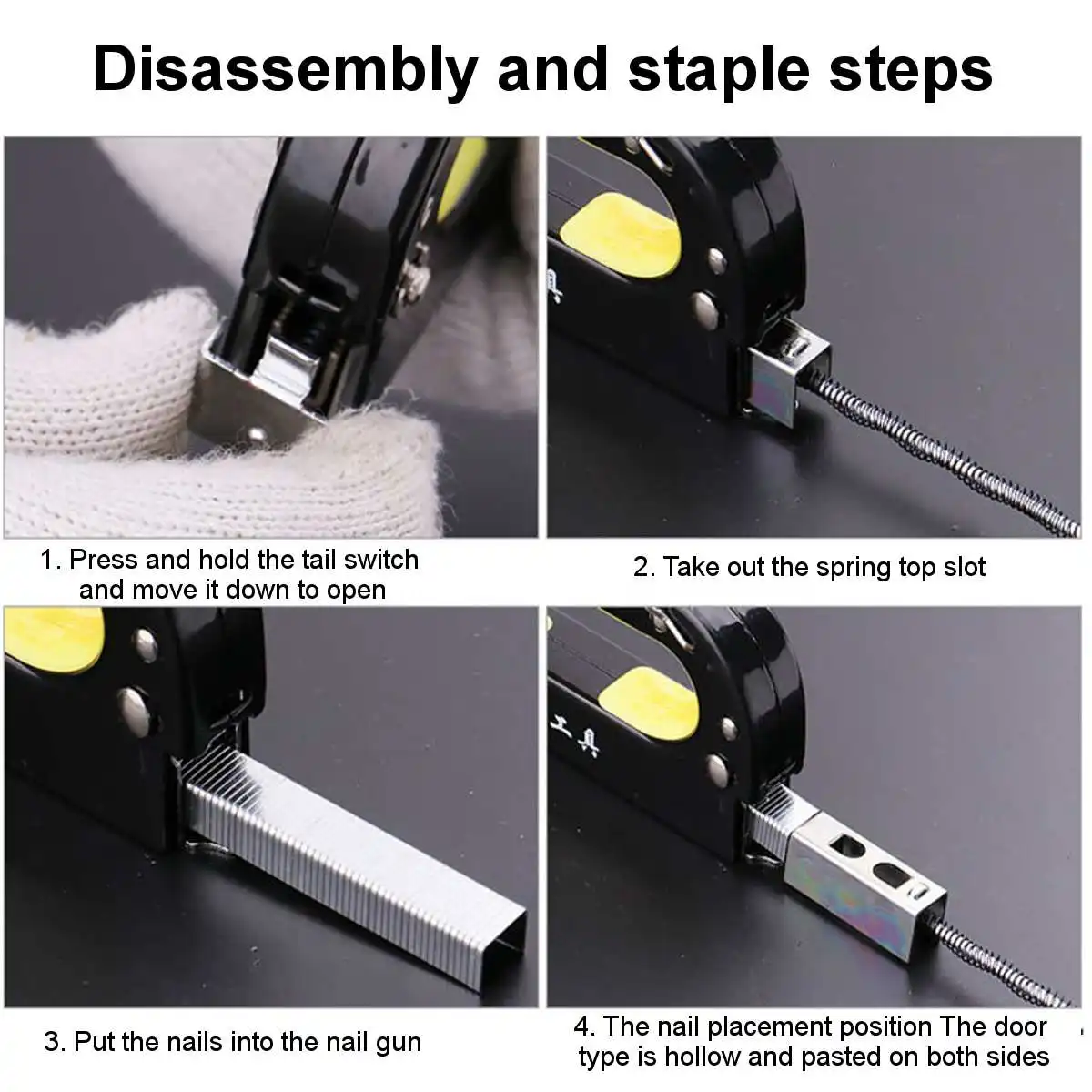 Disassembly and staple steps

1. Press and hold the tail switch and move it down to open

2. Take out the spring top slot

3. Put the nails into the nail gun

4. The nail placement position The door type is hollow and pasted on both sides