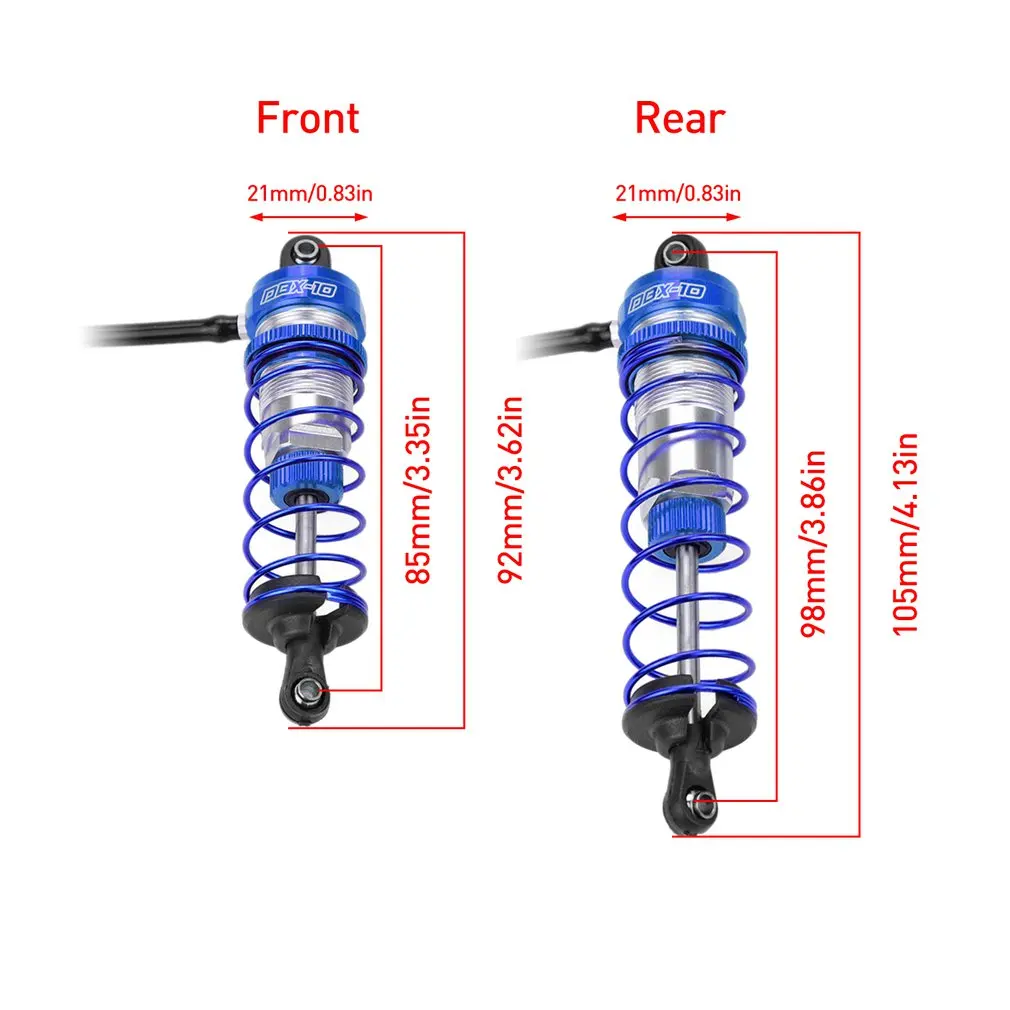 Front

21mm/0.83in

DBX-10

85mm/3.35in

92mm/3.62in

Rear

21mm/0.83in

DBX-10

98mm/3.86in

105mm/4.13in