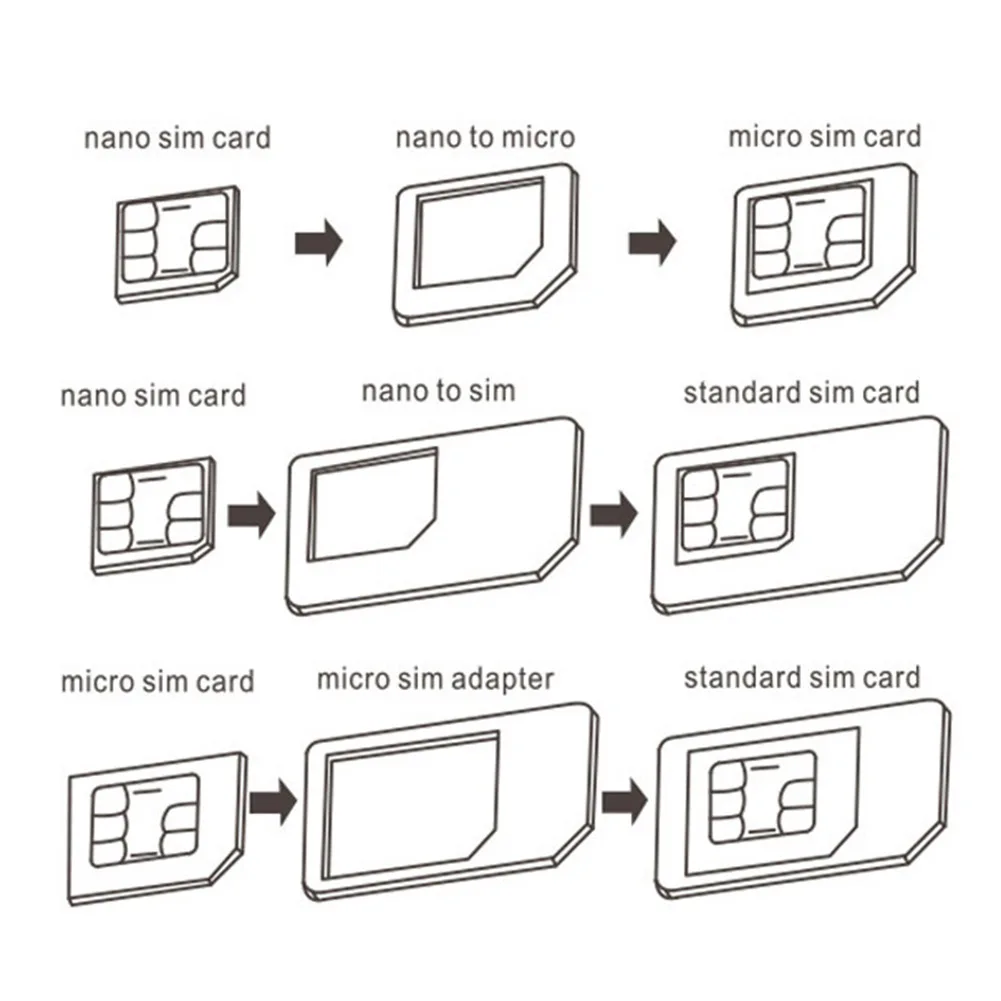 nano sim card

nano to micro

micro sim card

nano sim card

nano to sim

standard sim card

micro sim card

micro sim adapter

standard sim card