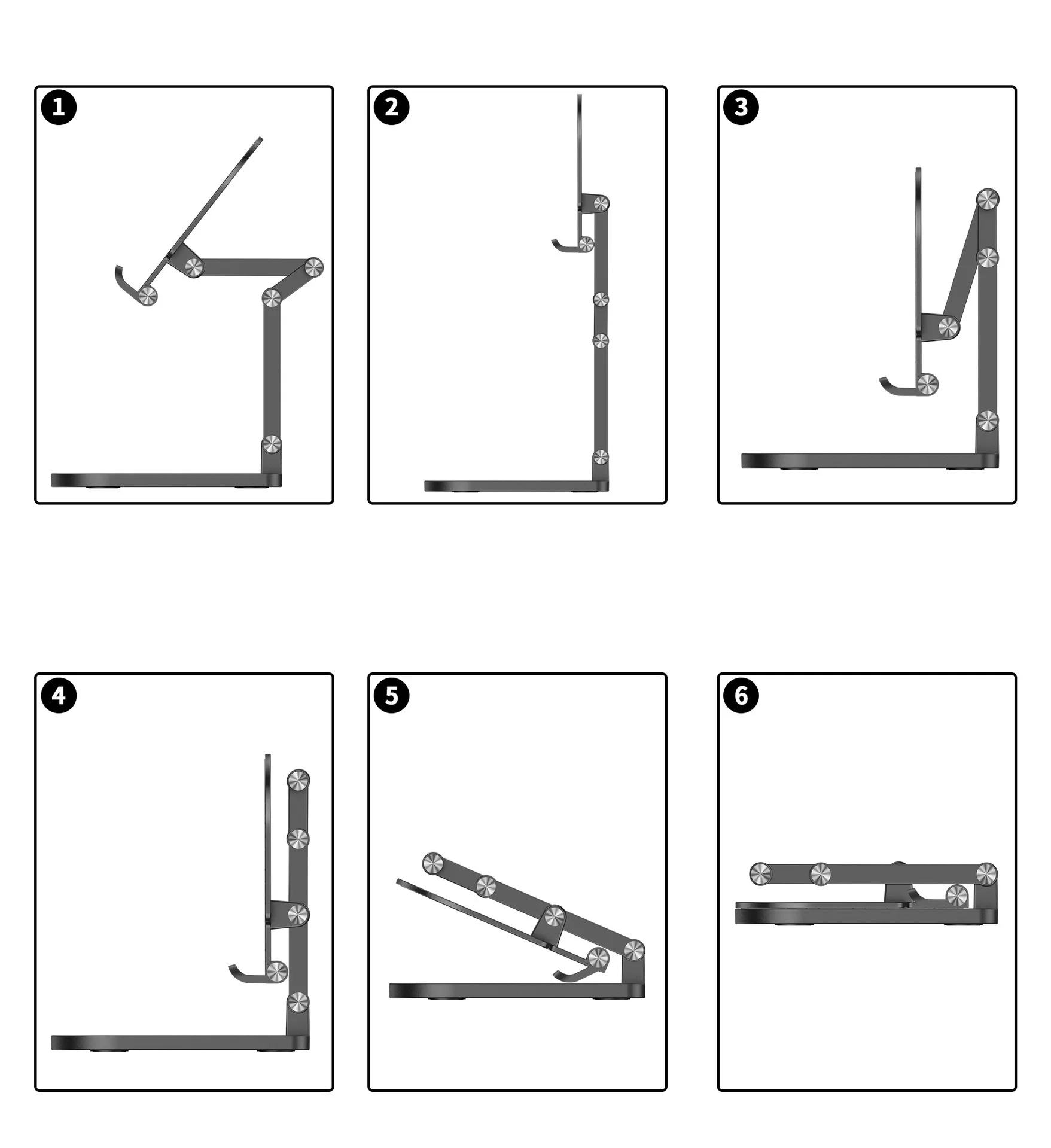 1

2

3

4

5

6