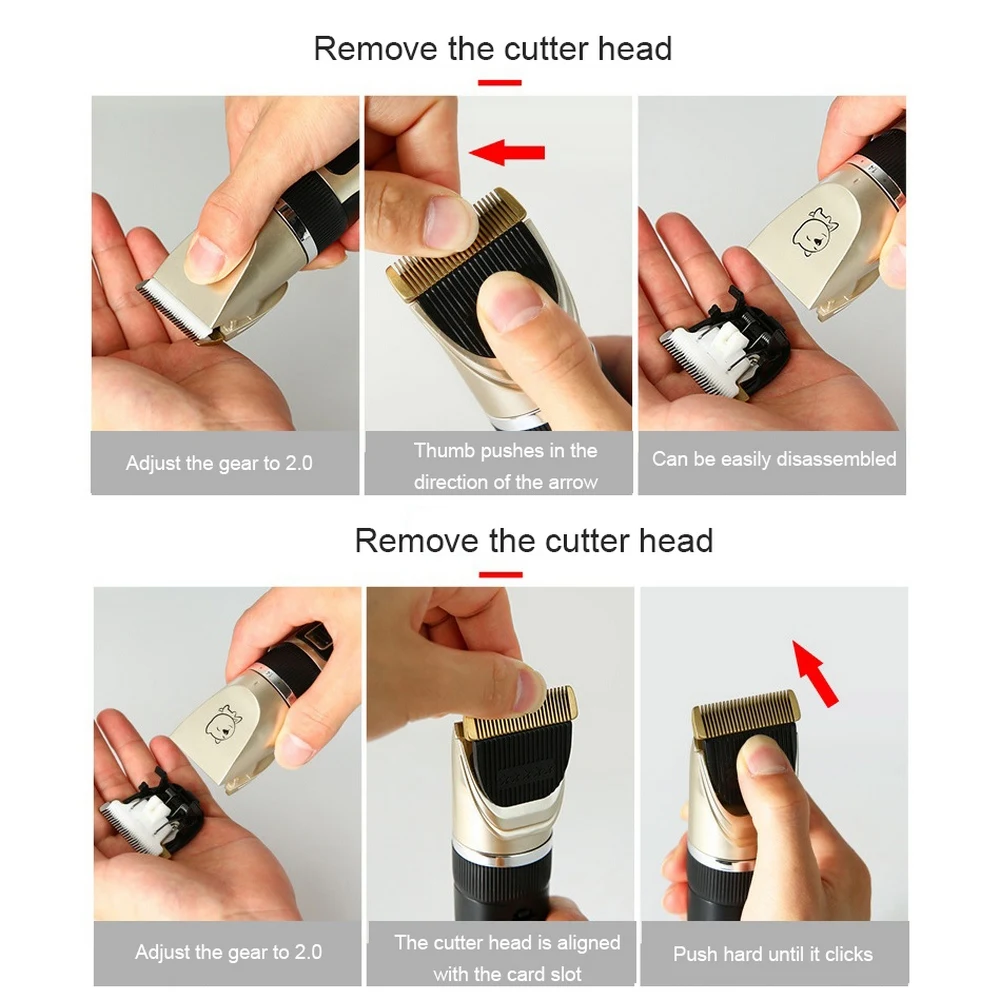 Remove the cutter head

Adjust the gear to 2.0

Thumb pushes in the direction of the arrow

Can be easily disassembled

Remove the cutter head

Adjust the gear to 2.0

The cutter head is aligned with the card slot

Push hard until it clicks