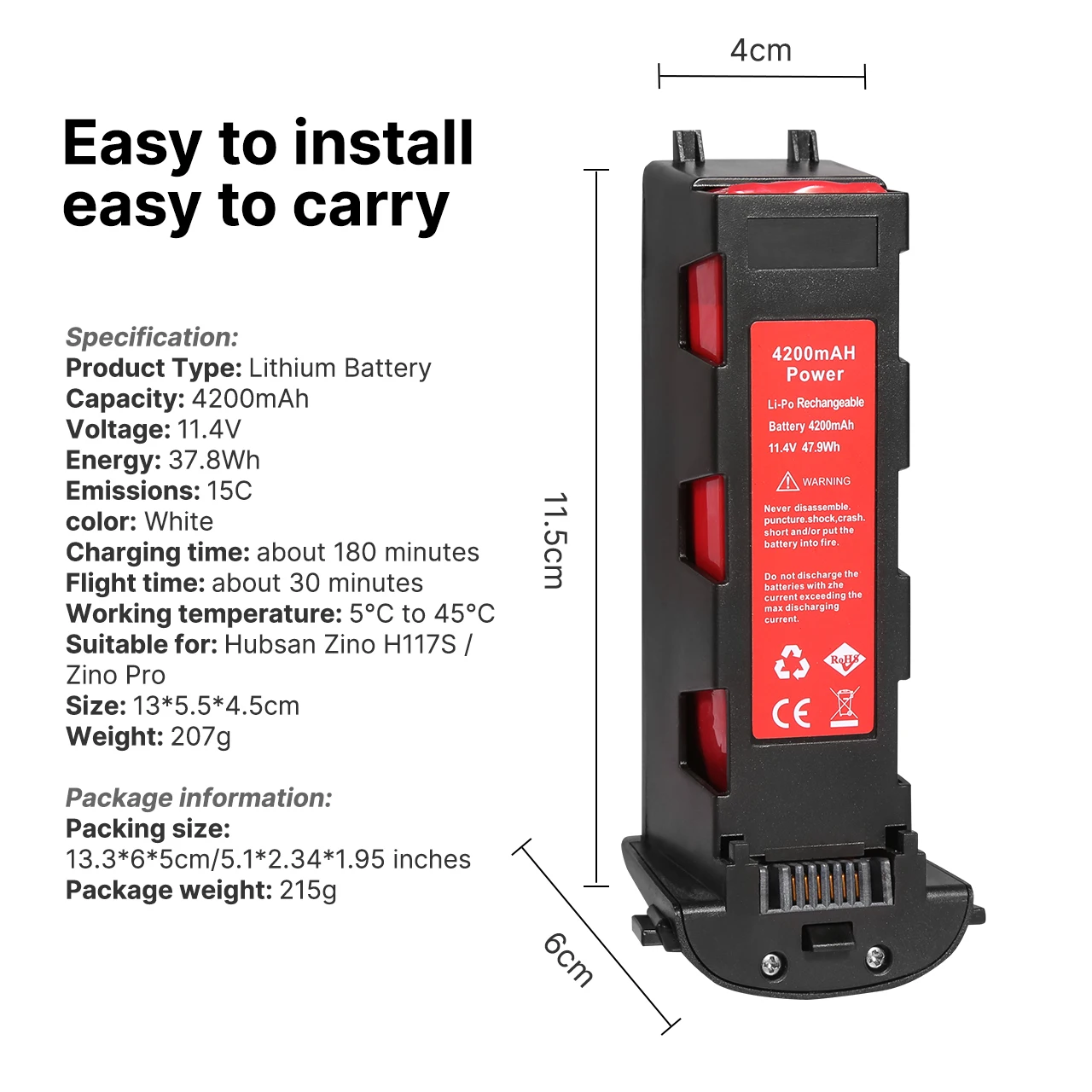 Easy to install easy to carry

Specification:
Product Type: Lithium Battery
Capacity: 4200mAh
Voltage: 11.4V
Energy: 37.8Wh
Emissions: 15C
color: White
Charging time: about 180 minutes
Flight time: about 30 minutes
Working temperature: 5°C to 45°C
Suitable for: Hubsan Zino H117S / Zino Pro
Size: 13*5.5*4.5cm
Weight: 207g

Package information:
Packing size: 13.3*6*5cm/5.1*2.34*1.95 inches
Package weight: 215g

4cm

11.5cm

6cm

4200mAH Power
Li-Po Rechangeable Battery 4200mAh
11.4V 47.9Wh
WARNING
Never disassemble. puncture.shock,crash. short and/or put the battery into fire.
Do not discharge the batteries with zhe current exceeding the max discharging current.
RoHS
CE