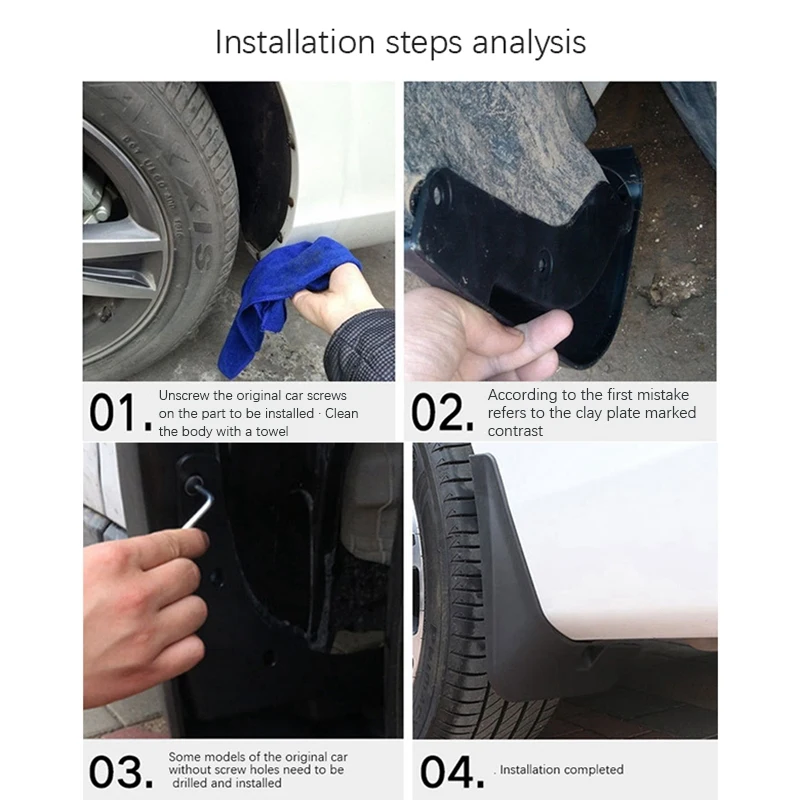 Installation steps analysis

01. Unscrew the original car screws on the part to be installed · Clean the body with a towel

02. According to the first mistake refers to the clay plate marked contrast

03. Some models of the original car without screw holes need to be drilled and installed

04. . Installation completed