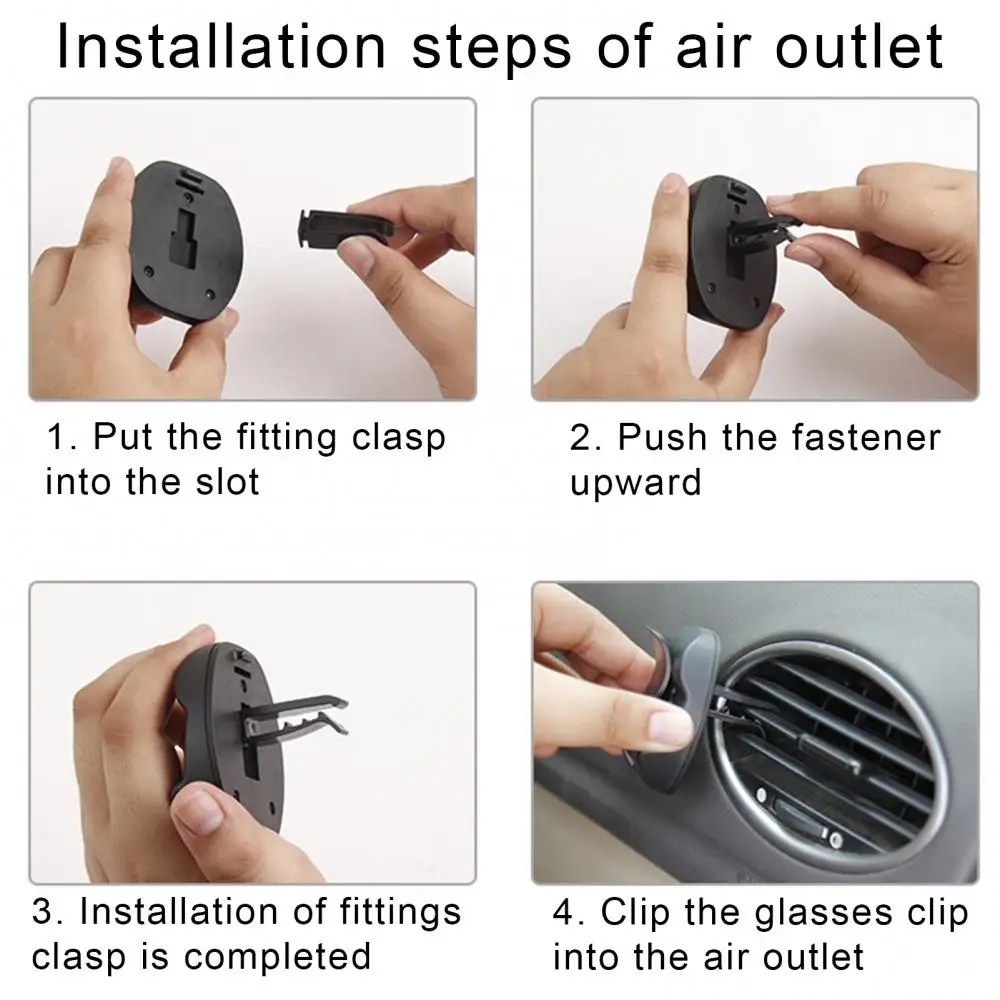 Installation steps of air outlet

1. Put the fitting clasp into the slot

2. Push the fastener upward

3. Installation of fittings clasp is completed

4. Clip the glasses clip into the air outlet