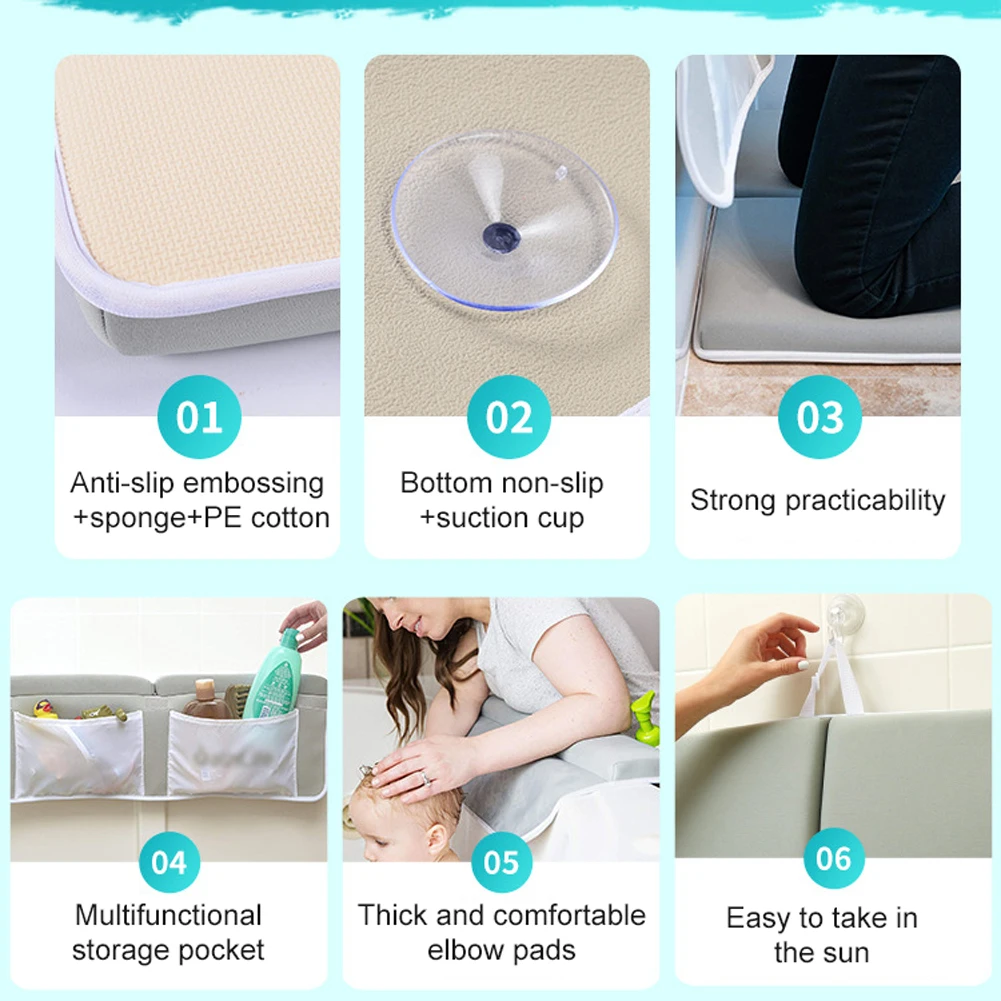 01
Anti-slip embossing +sponge+PE cotton

02
Bottom non-slip +suction cup

03
Strong practicability

04
Multifunctional storage pocket

05
Thick and comfortable elbow pads

06
Easy to take in the sun