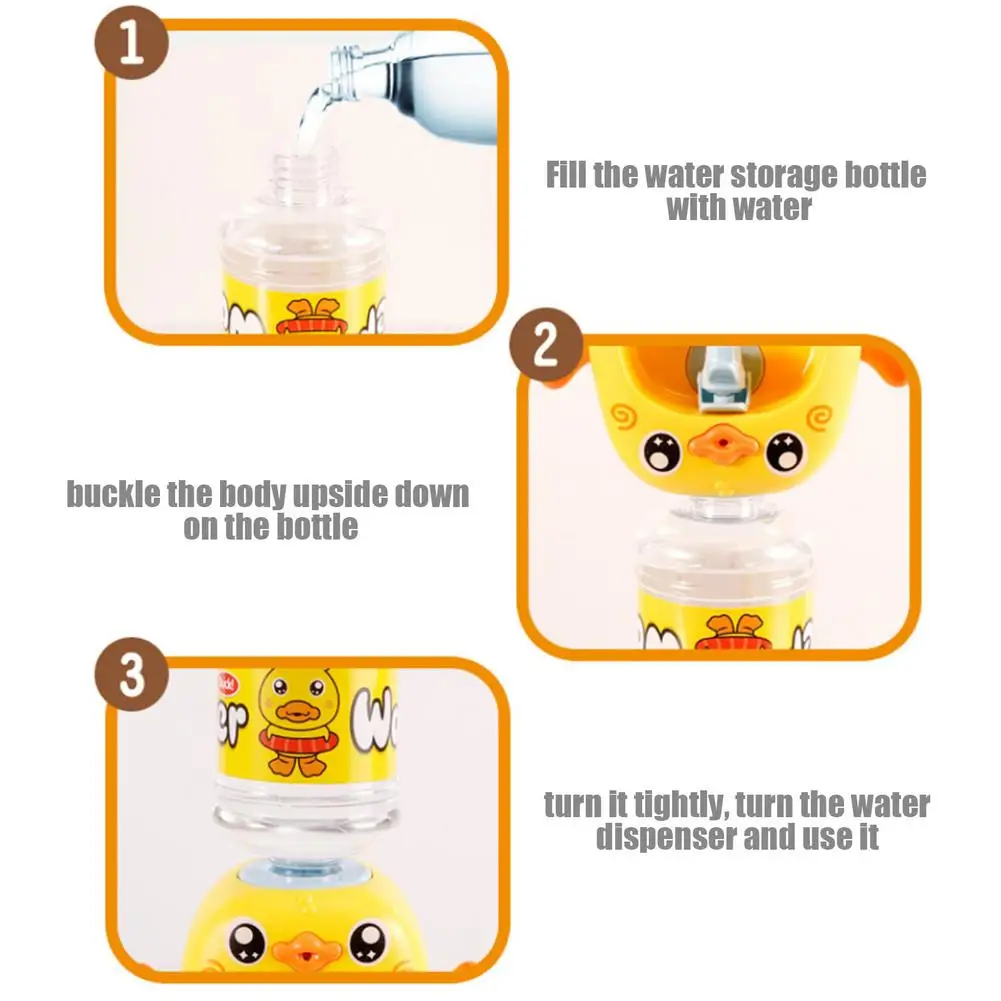 1

Fill the water storage bottle with water

2

buckle the body upside down on the bottle

3

turn it tightly, turn the water dispenser and use it