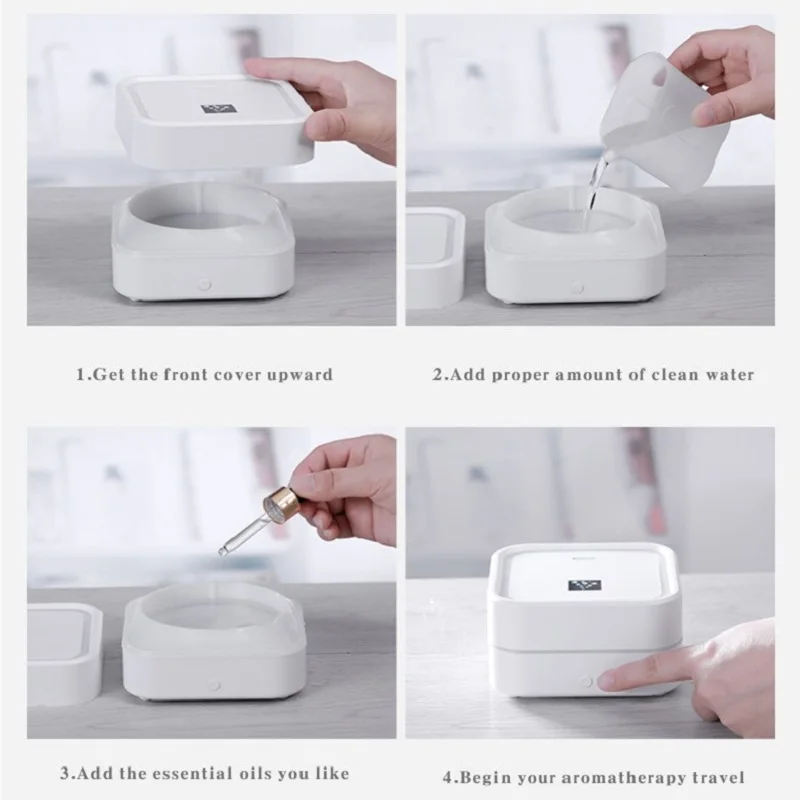 1.Get the front cover upward

2.Add proper amount of clean water

3.Add the essential oils you like

4.Begin your aromatherapy travel