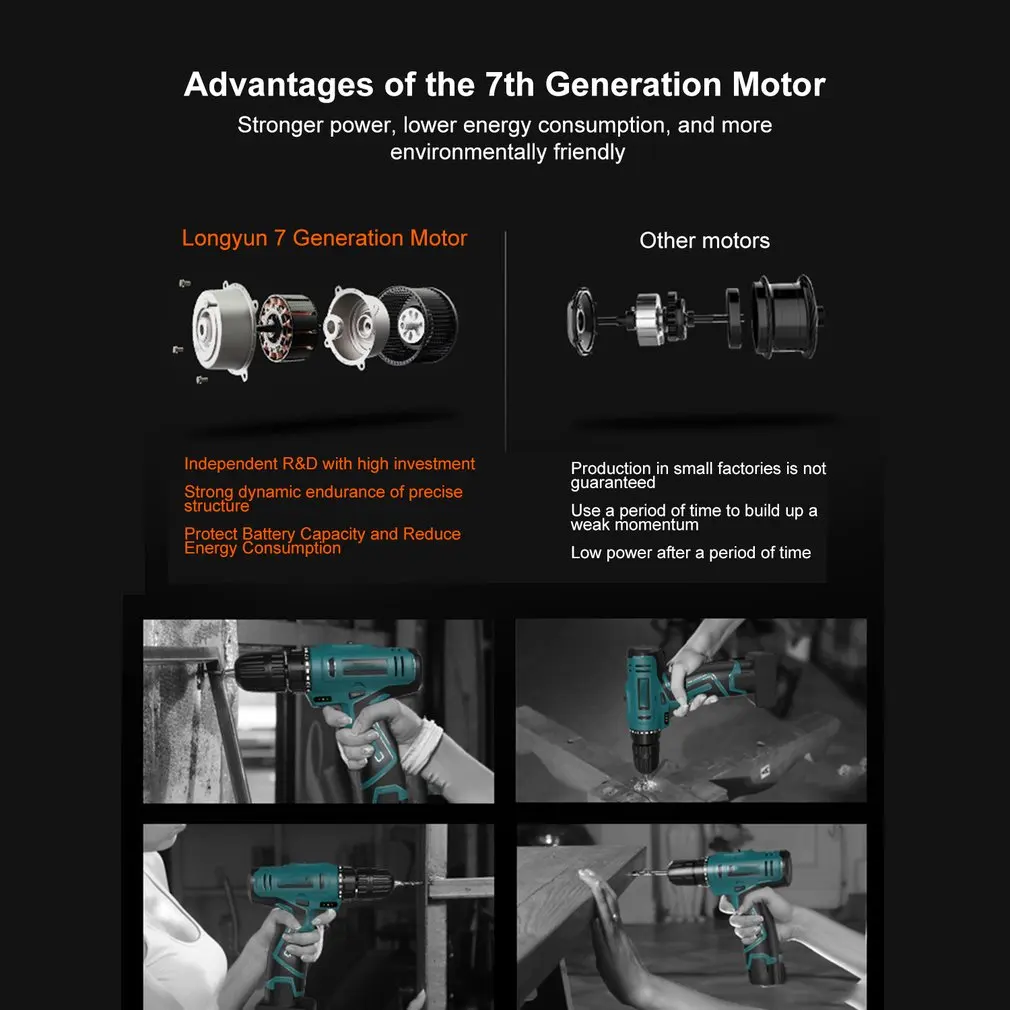 Advantages of the 7th Generation Motor
Stronger power, lower energy consumption, and more environmentally friendly

Longyun 7 Generation Motor

Independent R&D with high investment
Strong dynamic endurance of precise structure
Protect Battery Capacity and Reduce Energy Consumption

Other motors

Production in small factories is not guaranteed
Use a period of time to build up a weak momentum
Low power after a period of time