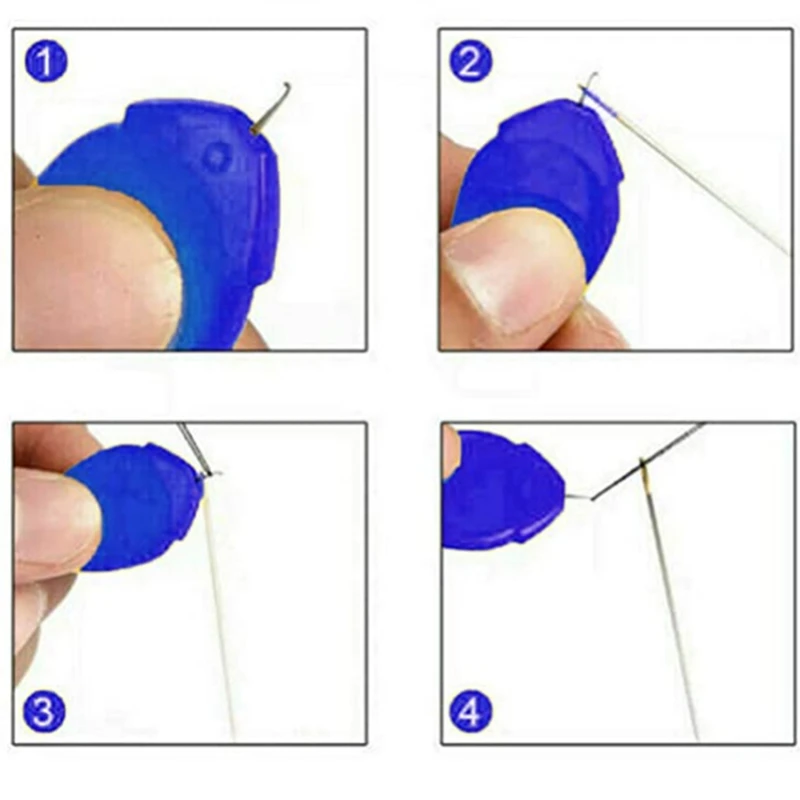 1

2

3

4