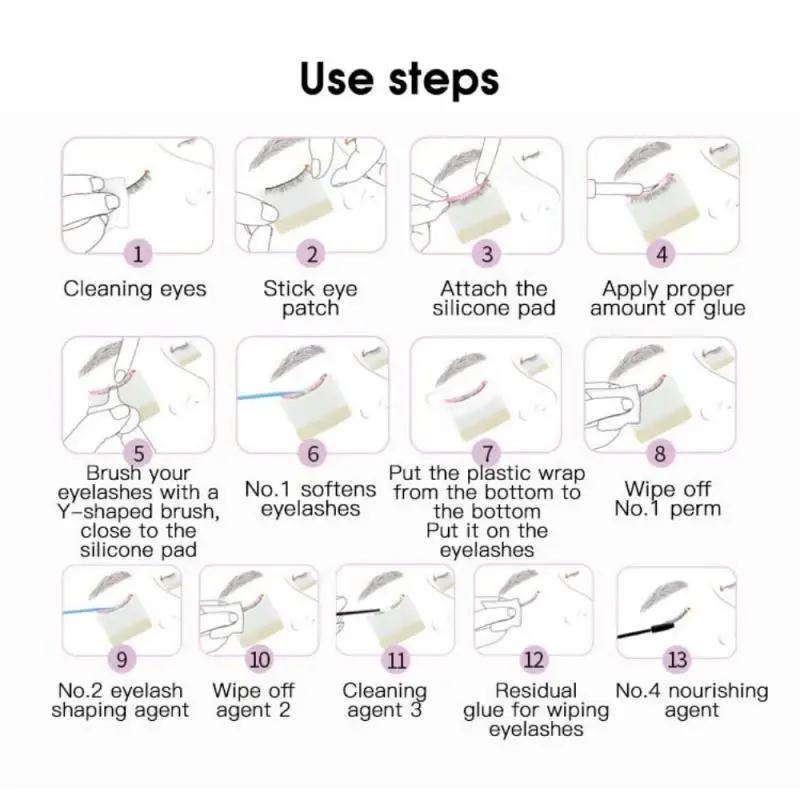 Use steps

1
Cleaning eyes

2
Stick eye patch

3
Attach the silicone pad

4
Apply proper amount of glue

5
Brush your eyelashes with a Y-shaped brush, close to the silicone pad

6
No.1 softens eyelashes

7
Put the plastic wrap from the bottom to the bottom
Put it on the eyelashes

8
Wipe off No.1 perm

9
No.2 eyelash shaping agent

10
Wipe off agent 2

11
Cleaning agent 3

12
Residual glue for wiping eyelashes

13
No.4 nourishing agent