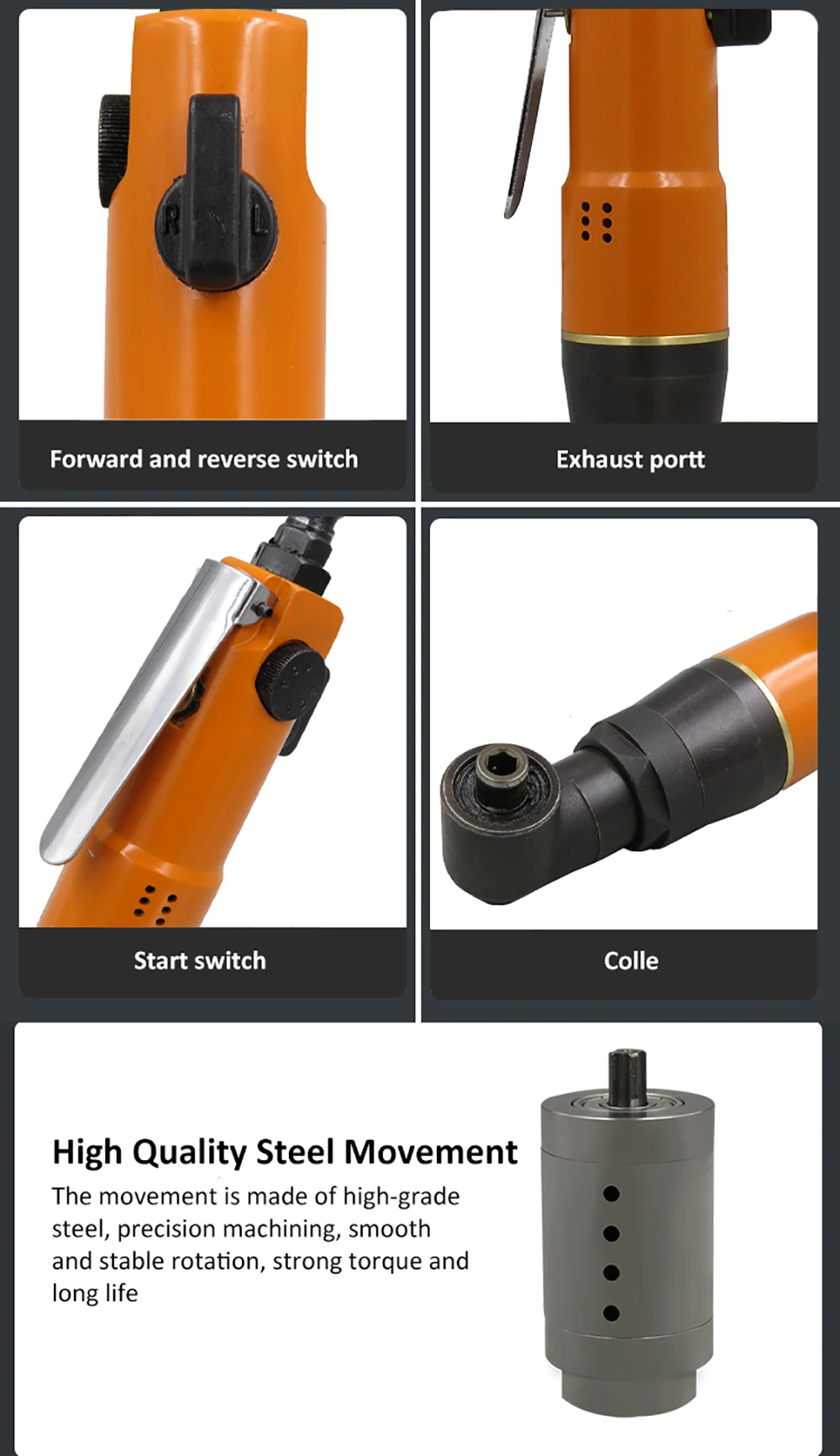 R L

Forward and reverse switch

Exhaust portt

Start switch

Colle

High Quality Steel Movement

The movement is made of high-grade steel, precision machining, smooth and stable rotation, strong torque and long life