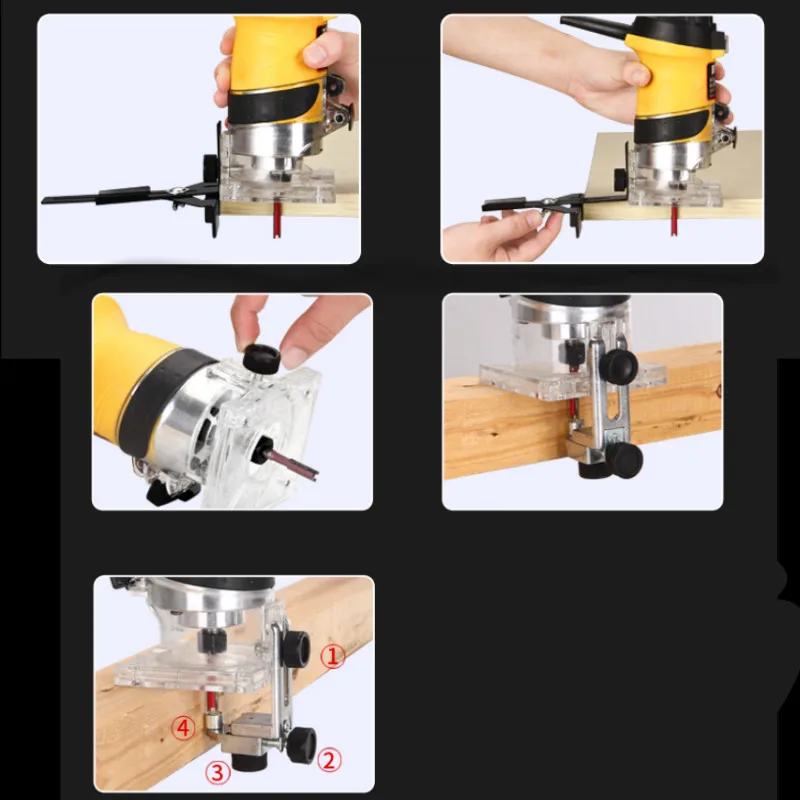 ①
④
②
③