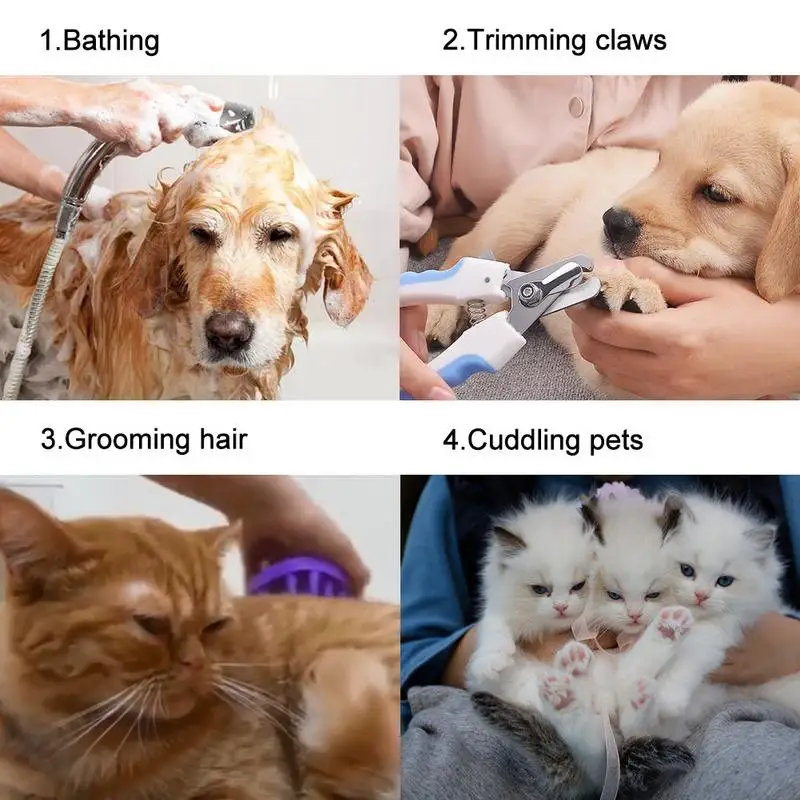 1.Bathing

2.Trimming claws

3.Grooming hair

4.Cuddling pets