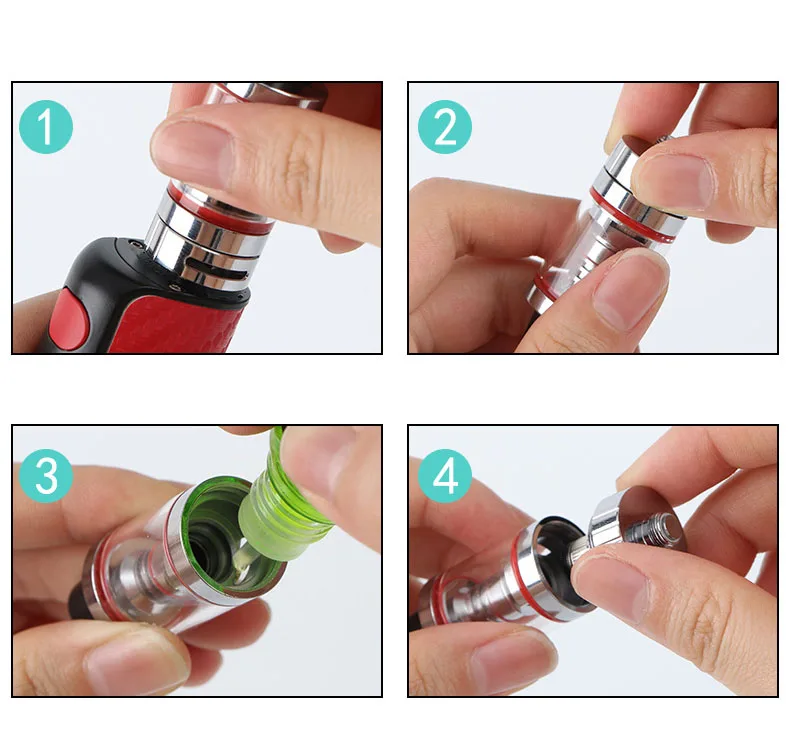 1

2

3

4