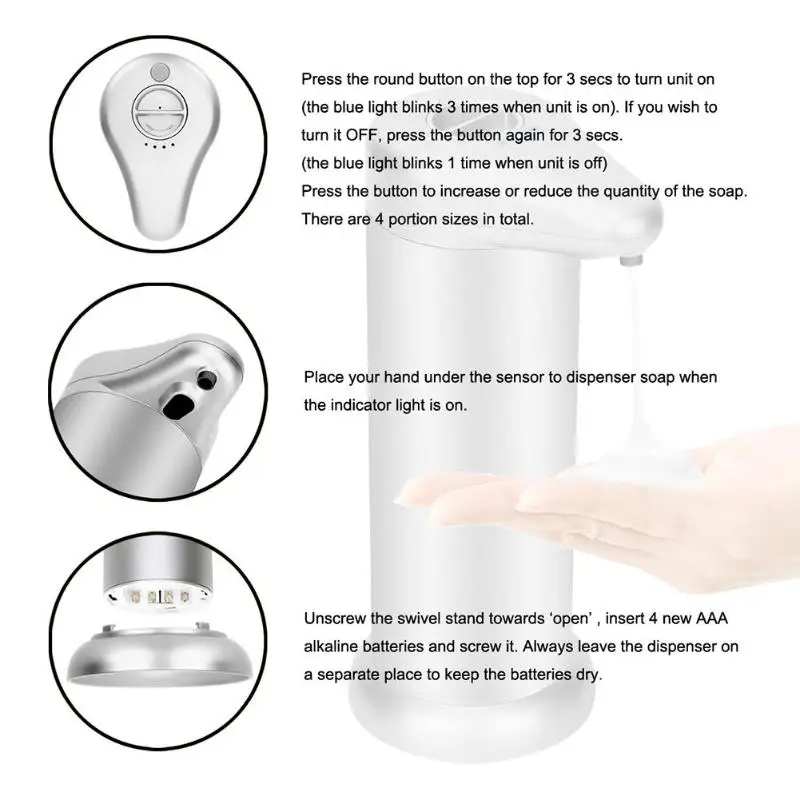 Press the round button on the top for 3 secs to turn unit on (the blue light blinks 3 times when unit is on). If you wish to turn it OFF, press the button again for 3 secs.
(the blue light blinks 1 time when unit is off)
Press the button to increase or reduce the quantity of the soap. There are 4 portion sizes in total.

Place your hand under the sensor to dispenser soap when the indicator light is on.

Unscrew the swivel stand towards 'open' , insert 4 new AAA alkaline batteries and screw it. Always leave the dispenser on a separate place to keep the batteries dry.