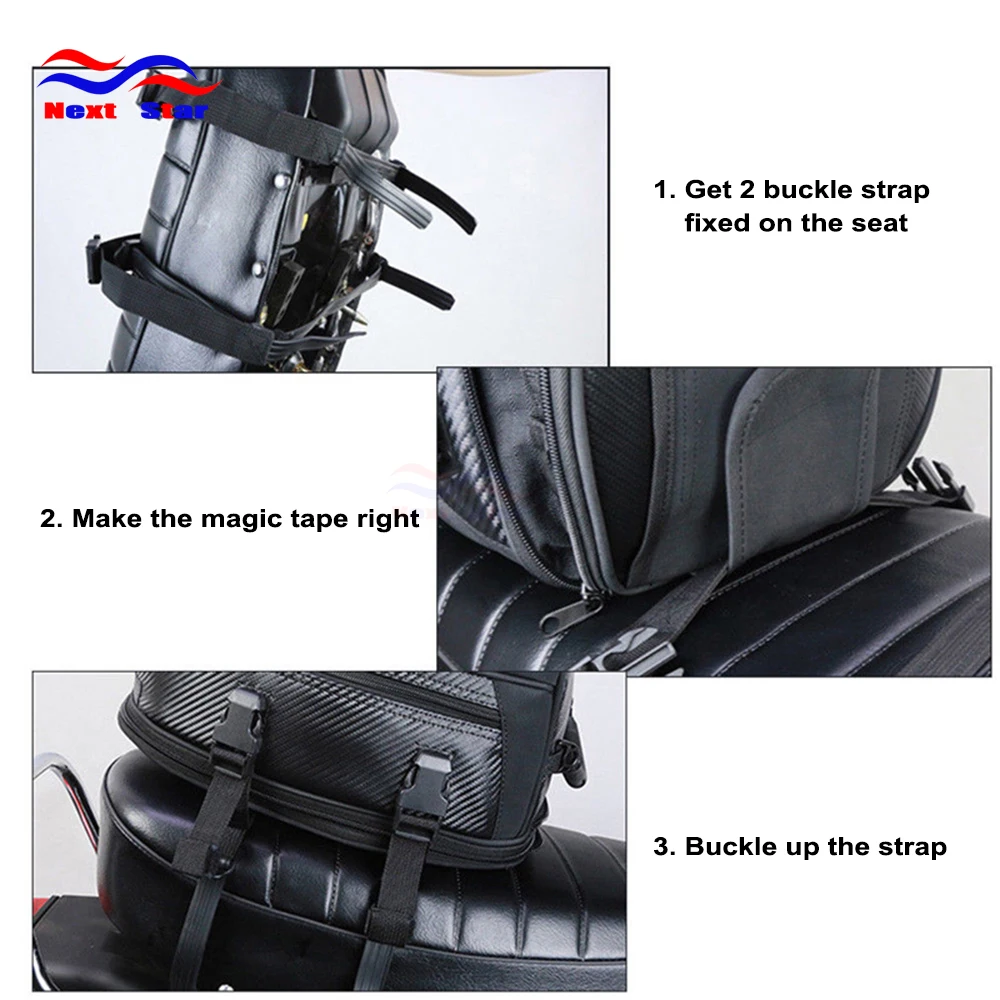 Next Star

1. Get 2 buckle strap fixed on the seat

2. Make the magic tape right

3. Buckle up the strap