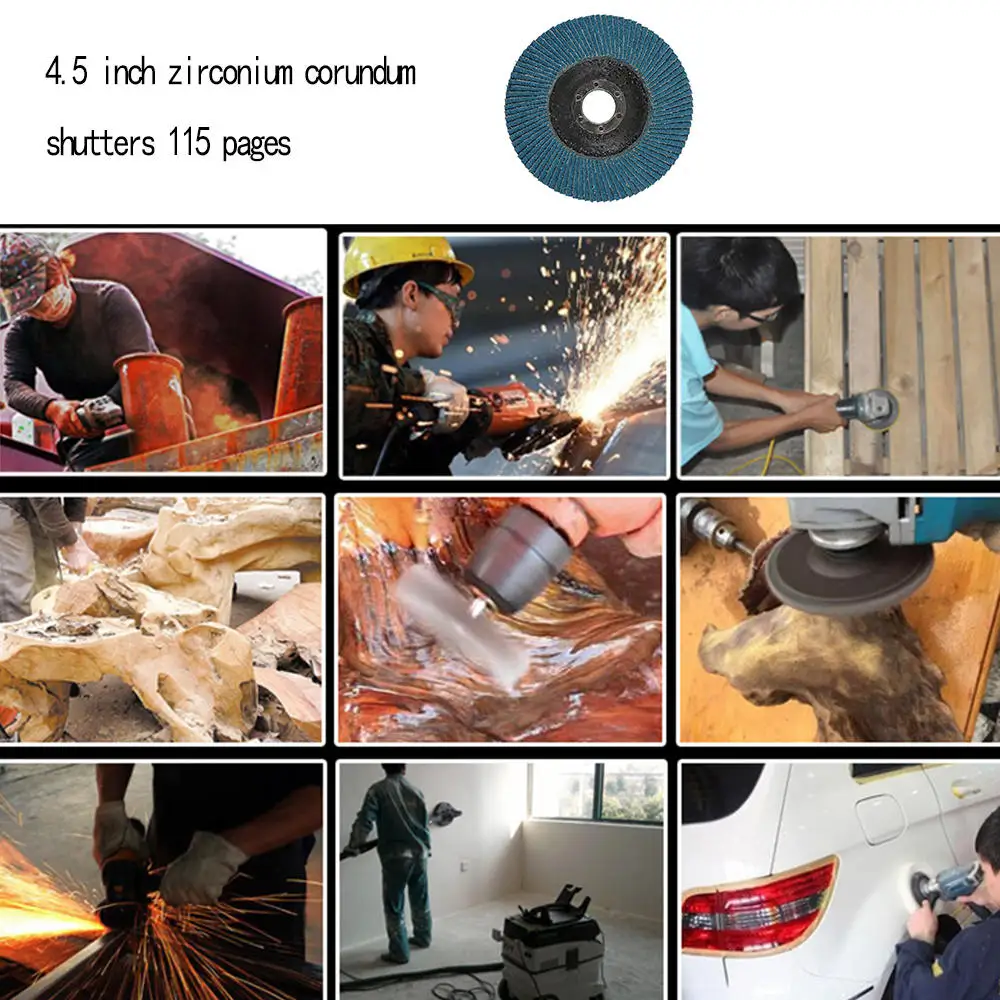 4.5 inch zirconium corundum

shutters 115 pages