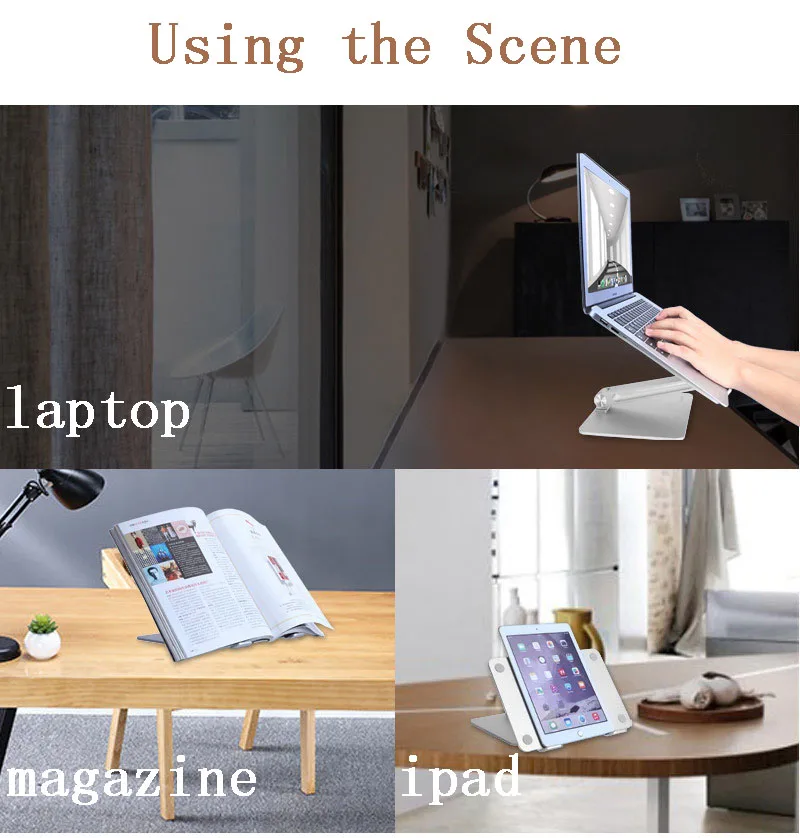 Using the Scene

laptop

magazine

ipad