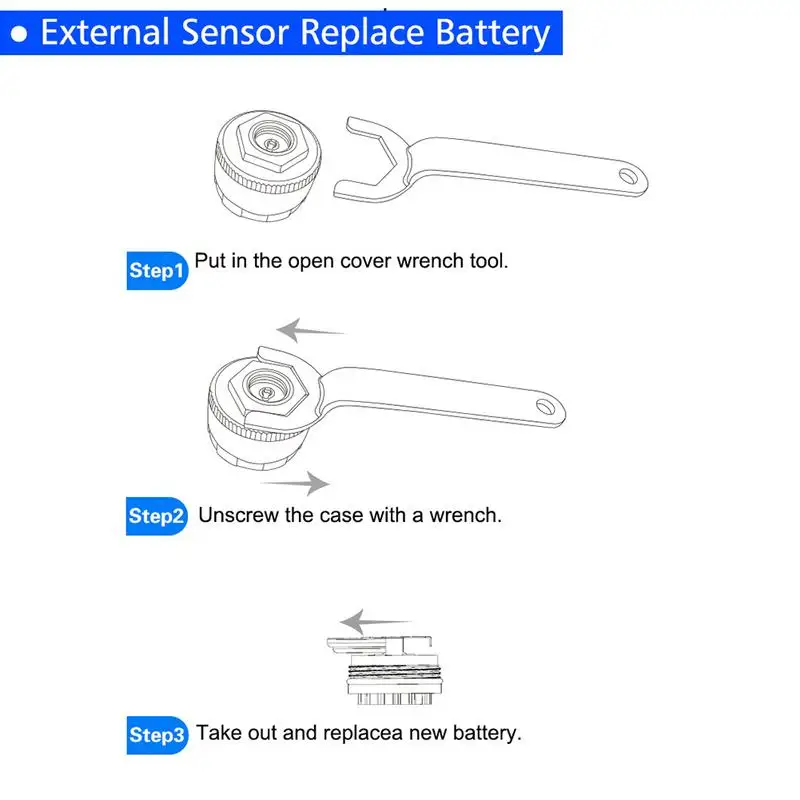 ● External Sensor Replace Battery

Step1 Put in the open cover wrench tool.

Step2 Unscrew the case with a wrench.

Step3 Take out and replacea new battery.