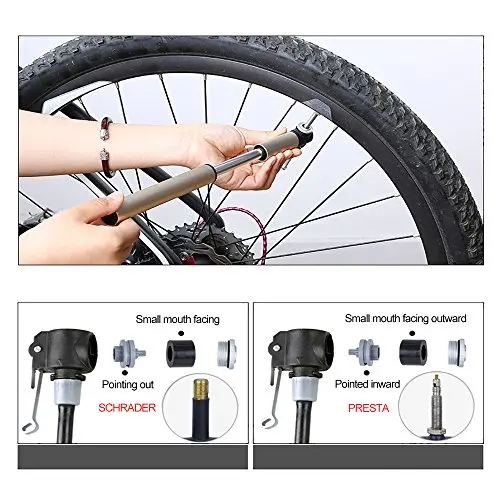 Small mouth facing

Pointing out

SCHRADER

Small mouth facing outward

Pointed inward

PRESTA