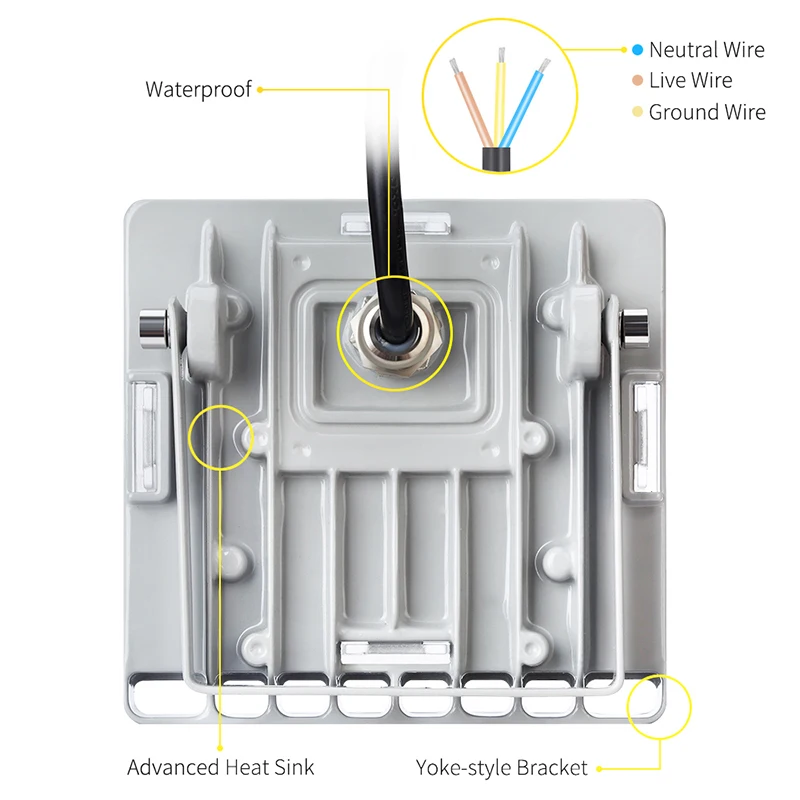 Waterproof

Neutral Wire
Live Wire
Ground Wire

Advanced Heat Sink

Yoke-style Bracket