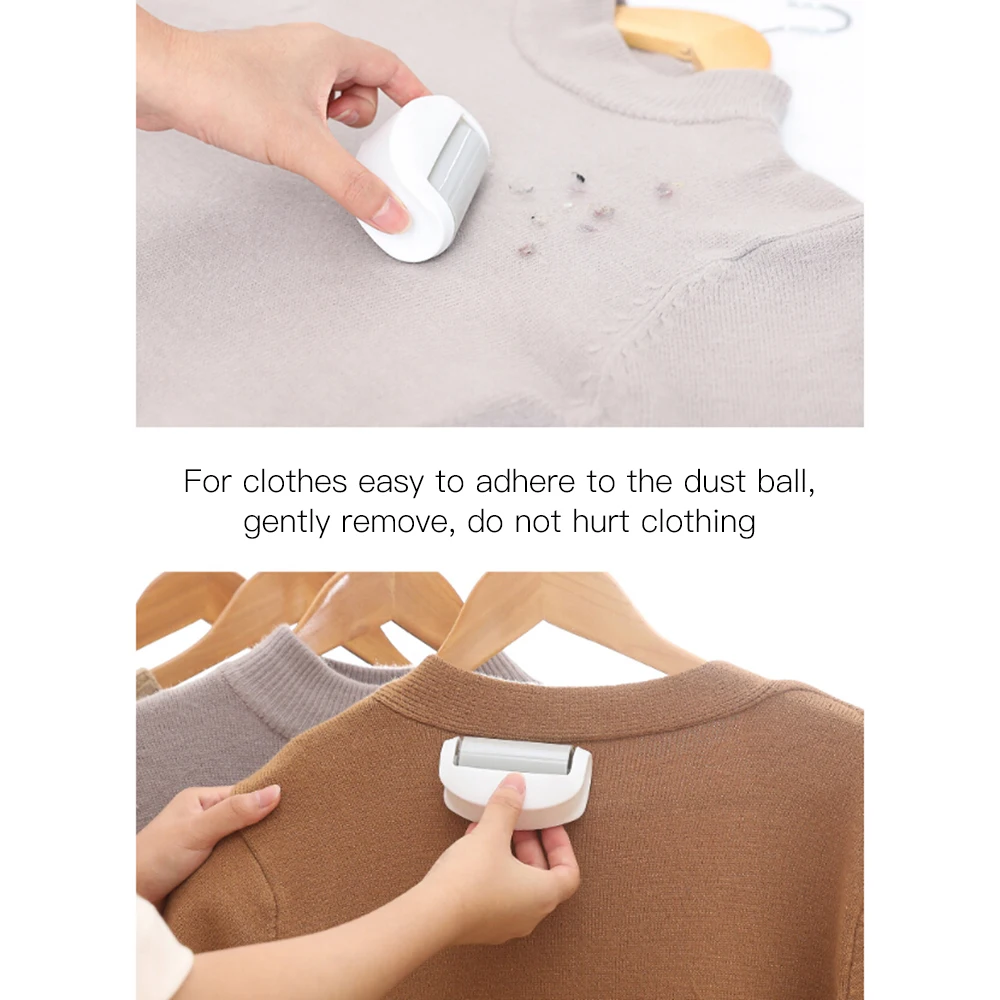 For clothes easy to adhere to the dust ball, gently remove, do not hurt clothing