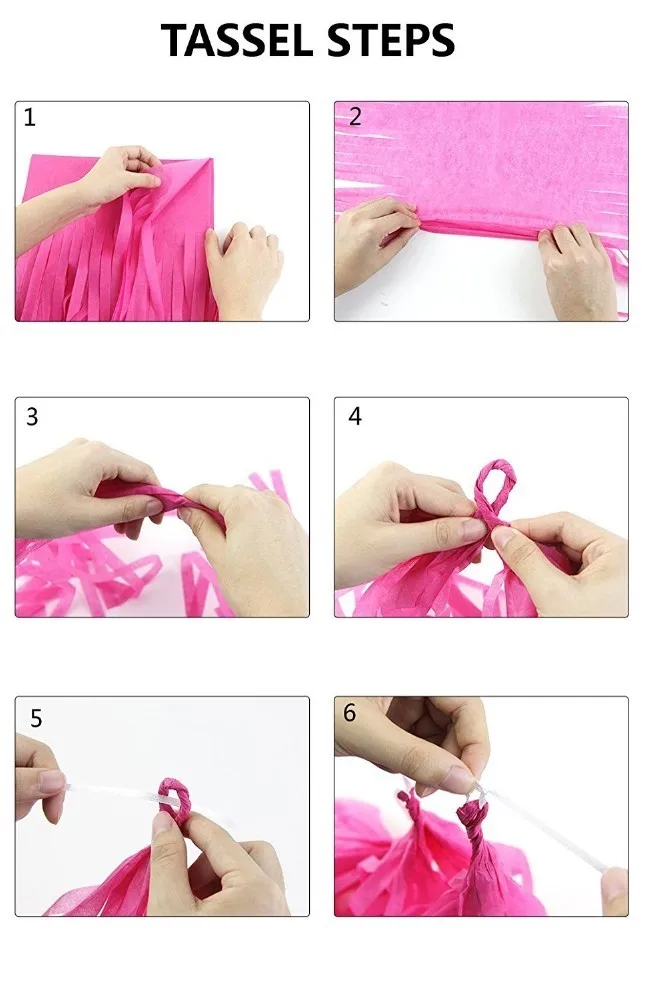 TASSEL STEPS

1

2

3

4

5

6