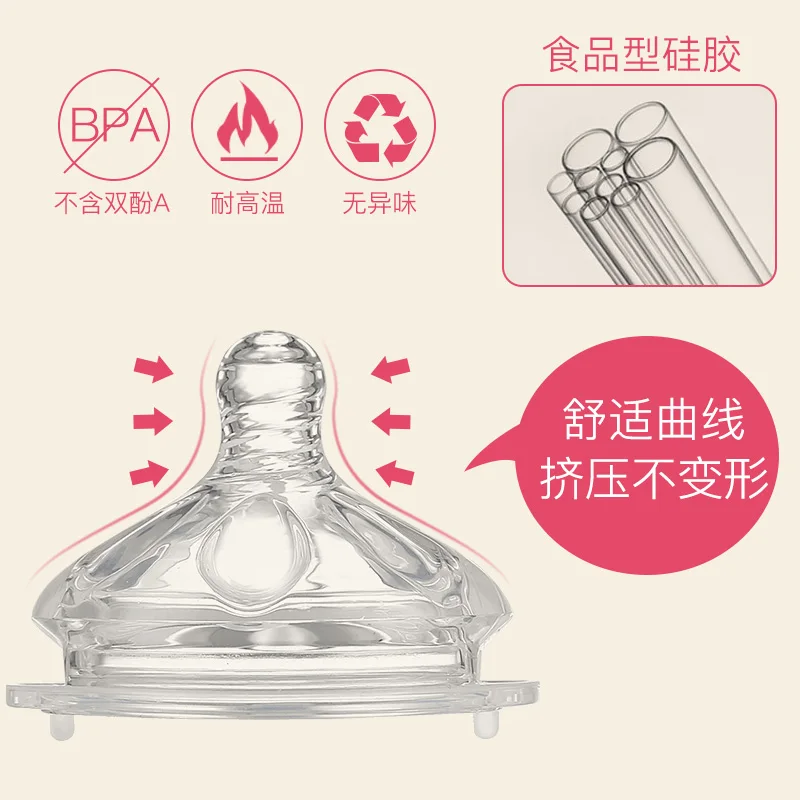 BPA
不含双酚A

耐高温

无异味

食品型硅胶

舒适曲线
挤压不变形