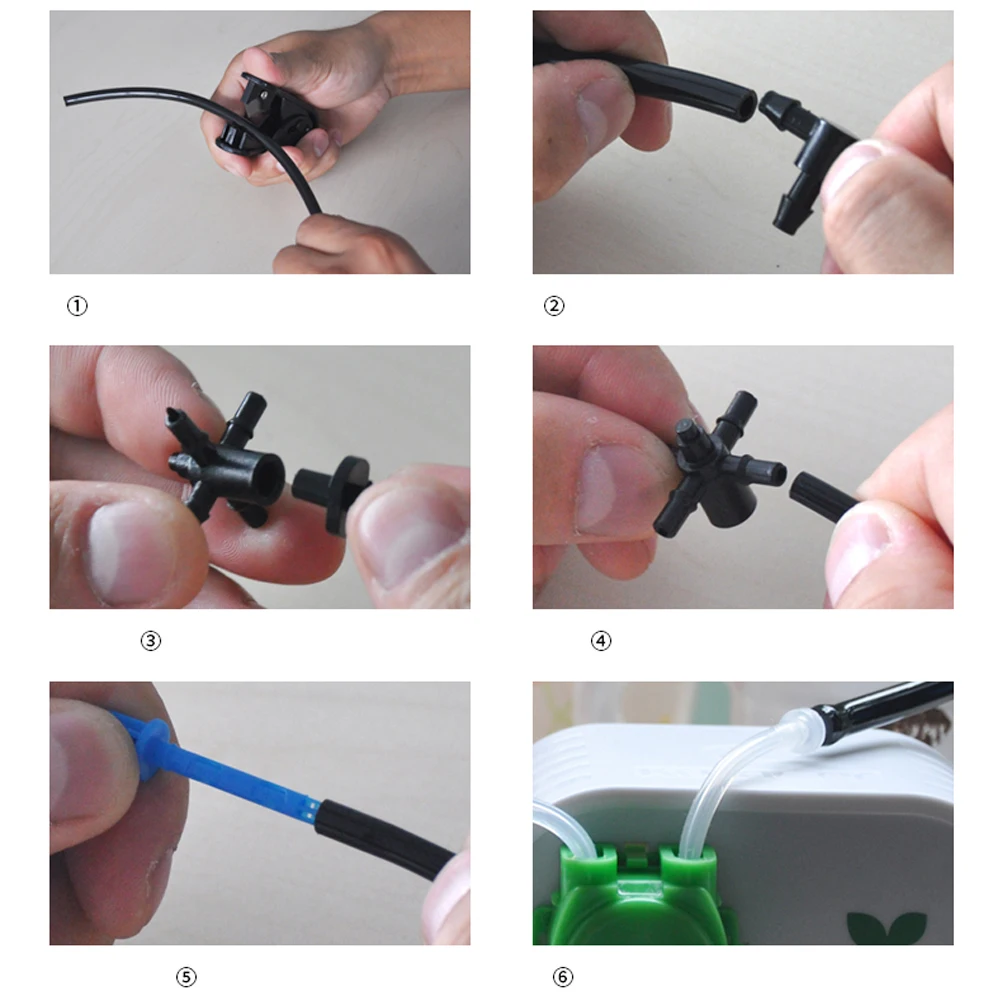 ①

②

③

④

⑤

⑥