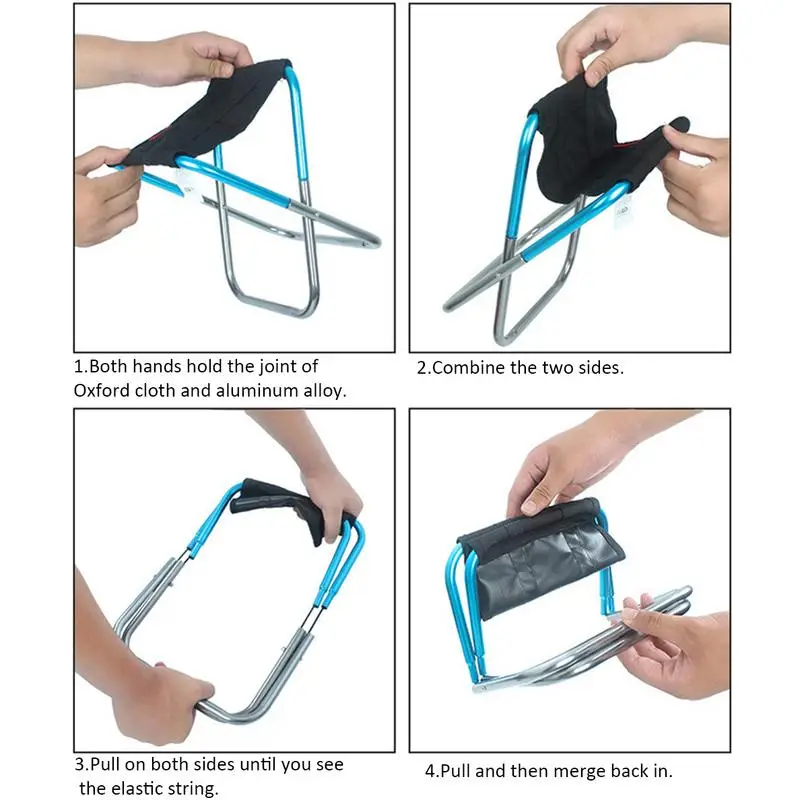 1.Both hands hold the joint of Oxford cloth and aluminum alloy.

2.Combine the two sides.

3.Pull on both sides until you see the elastic string.

4.Pull and then merge back in.