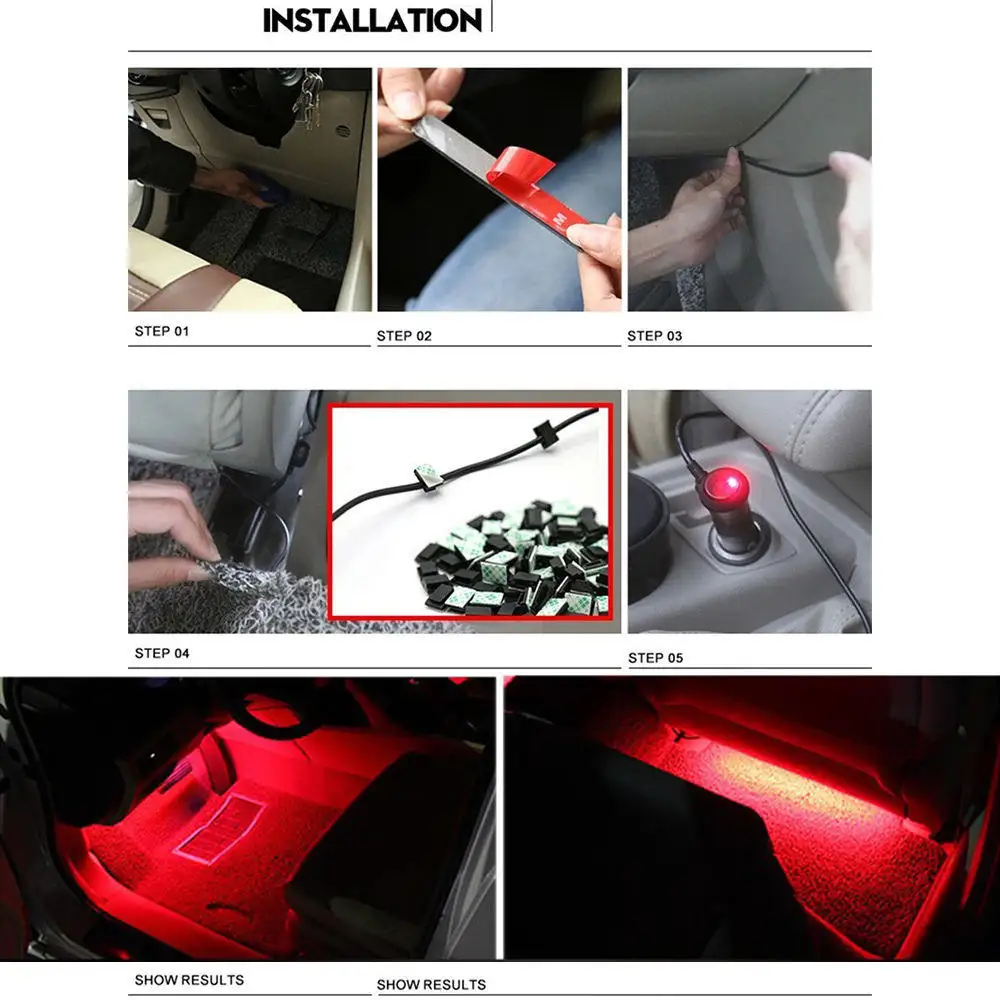 INSTALLATION

STEP 01

STEP 02

STEP 03

STEP 04

STEP 05

SHOW RESULTS

SHOW RESULTS