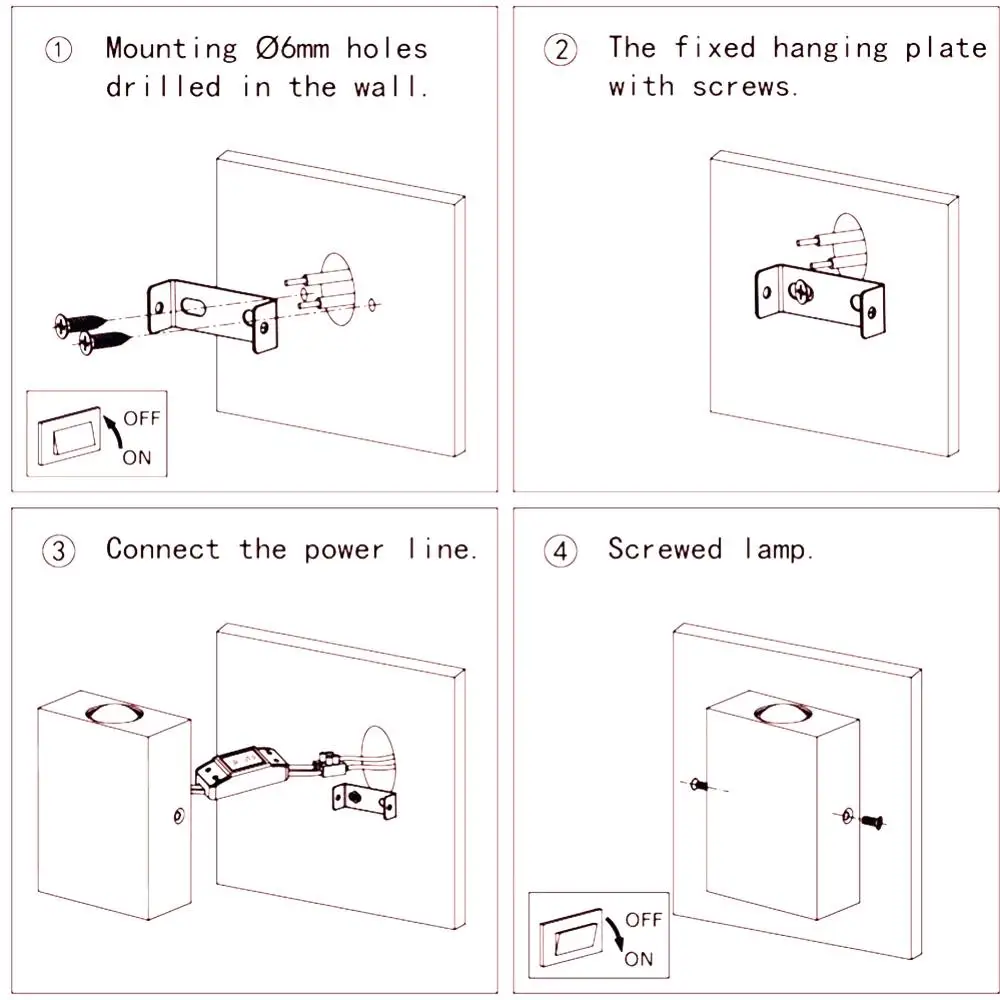 ① Mounting Ø6mm holes drilled in the wall.

OFF
ON

② The fixed hanging plate with screws.

③ Connect the power line.

④ Screwed lamp.

OFF
ON