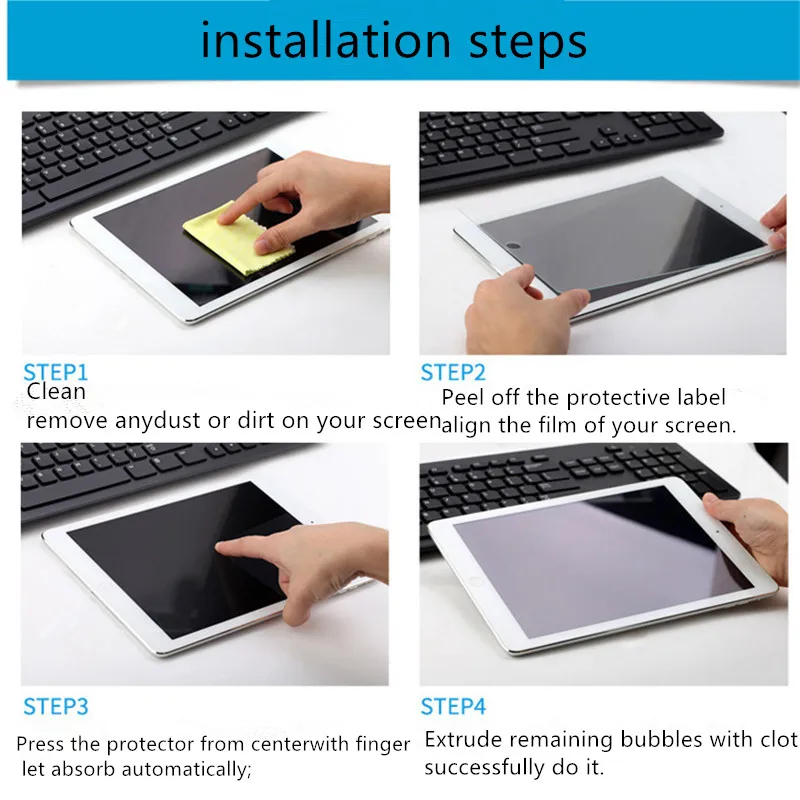 installation steps

STEP1
Clean
remove anydust or dirt on your screen

STEP2
Peel off the protective label
align the film of your screen.

STEP3
Press the protector from centerwith finger
let absorb automatically;

STEP4
Extrude remaining bubbles with clot
successfully do it.