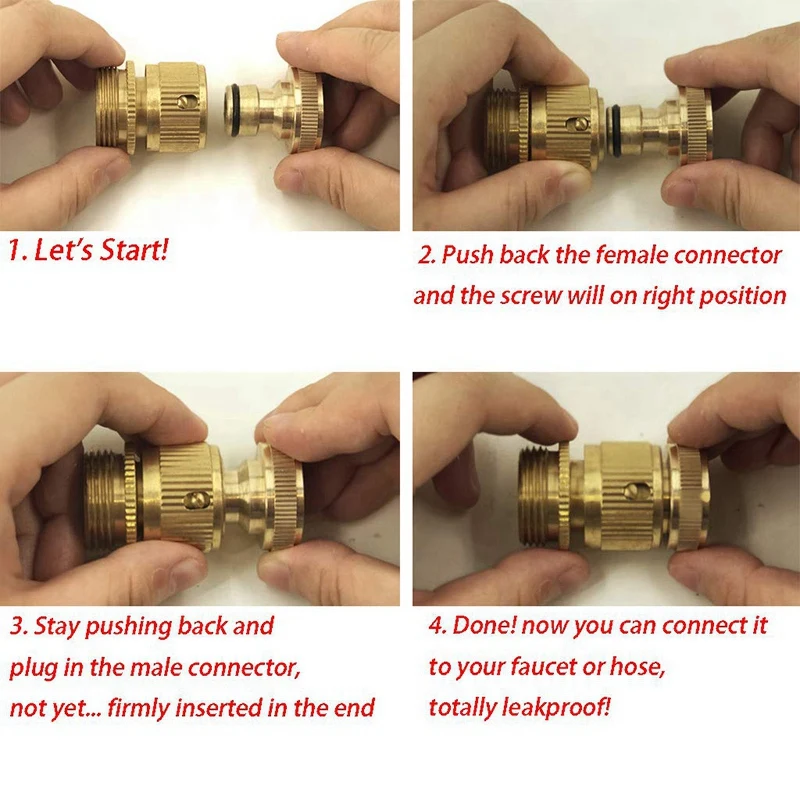 1. Let's Start!

2. Push back the female connector and the screw will on right position

3. Stay pushing back and plug in the male connector, not yet... firmly inserted in the end

4. Done! now you can connect it to your faucet or hose, totally leakproof!