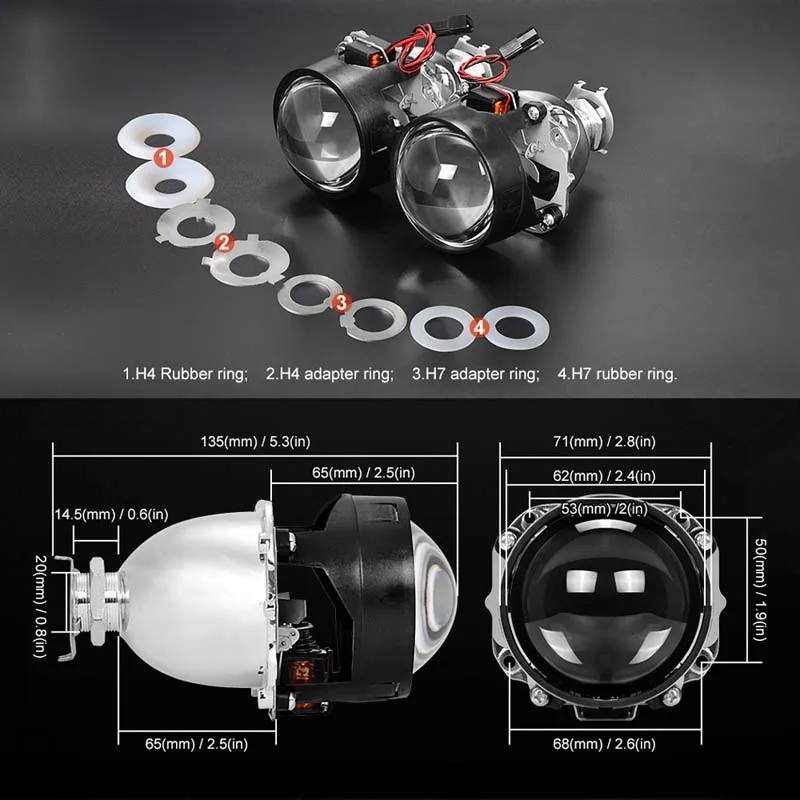 1
2
3
4

1.H4 Rubber ring; 2.H4 adapter ring; 3.H7 adapter ring; 4.H7 rubber ring.

135(mm) / 5.3(in)
65(mm) / 2.5(in)
14.5(mm) / 0.6(in)
20(mm) / 0.8(in)
65(mm) / 2.5(in)

71(mm) / 2.8(in)
62(mm) / 2.4(in)
53(mm) /2(in)
50(mm) / 1.9(in)
68(mm) / 2.6(in)