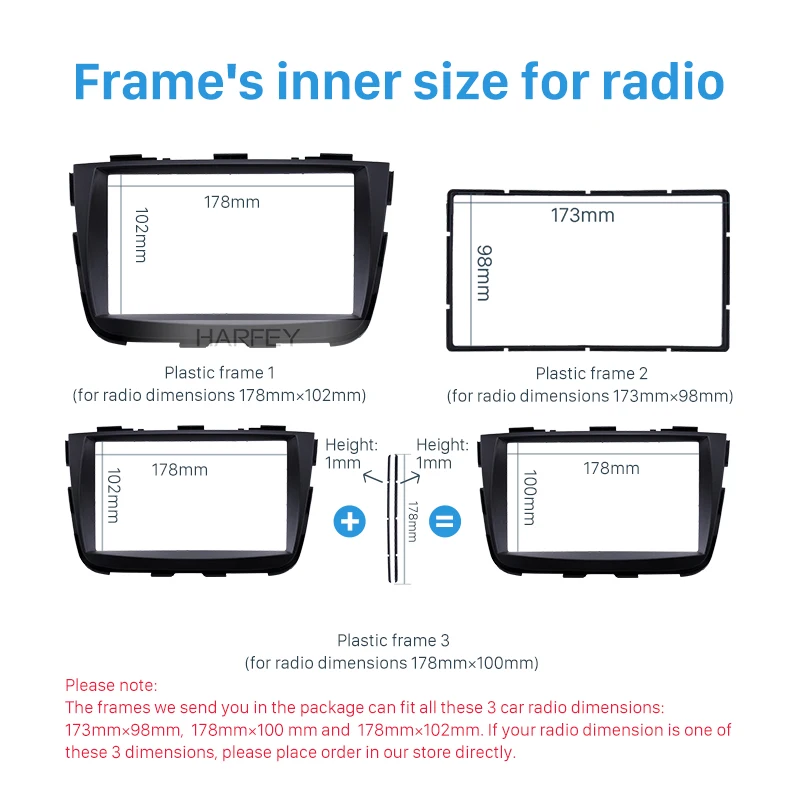 Frame's inner size for radio

178mm

102mm

HARFEY

Plastic frame 1
(for radio dimensions 178mm×102mm)

173mm

98mm

Plastic frame 2
(for radio dimensions 173mm×98mm)

178mm

102mm

Height: 1mm

Height: 1mm

178mm

178mm

100mm

Plastic frame 3
(for radio dimensions 178mm×100mm)

Please note:
The frames we send you in the package can fit all these 3 car radio dimensions: 173mm×98mm, 178mm×100 mm and 178mm×102mm. If your radio dimension is one of these 3 dimensions, please place order in our store directly.