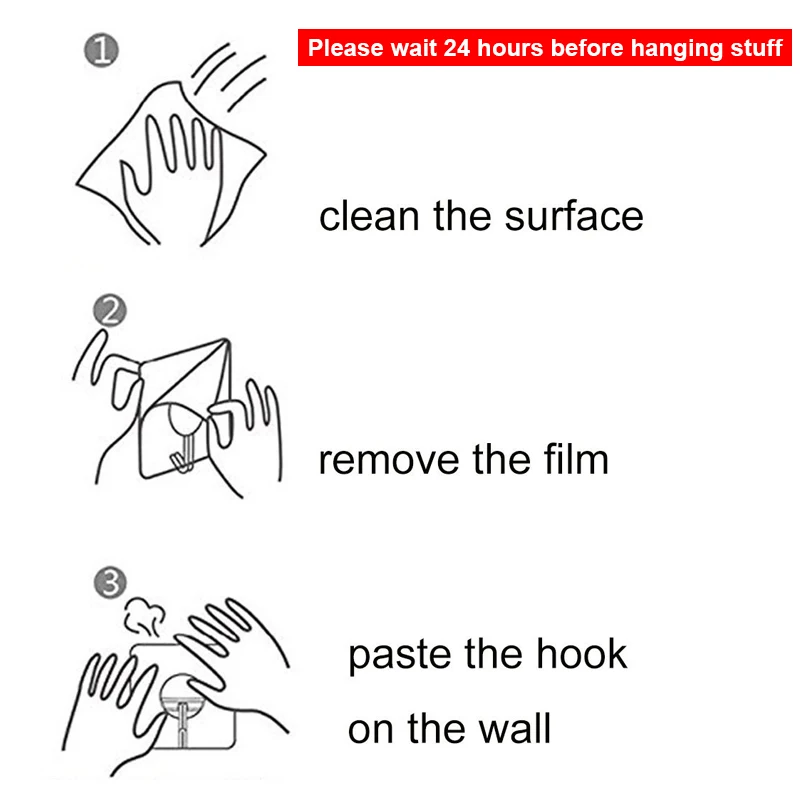 1

Please wait 24 hours before hanging stuff

clean the surface

2

remove the film

3

paste the hook on the wall