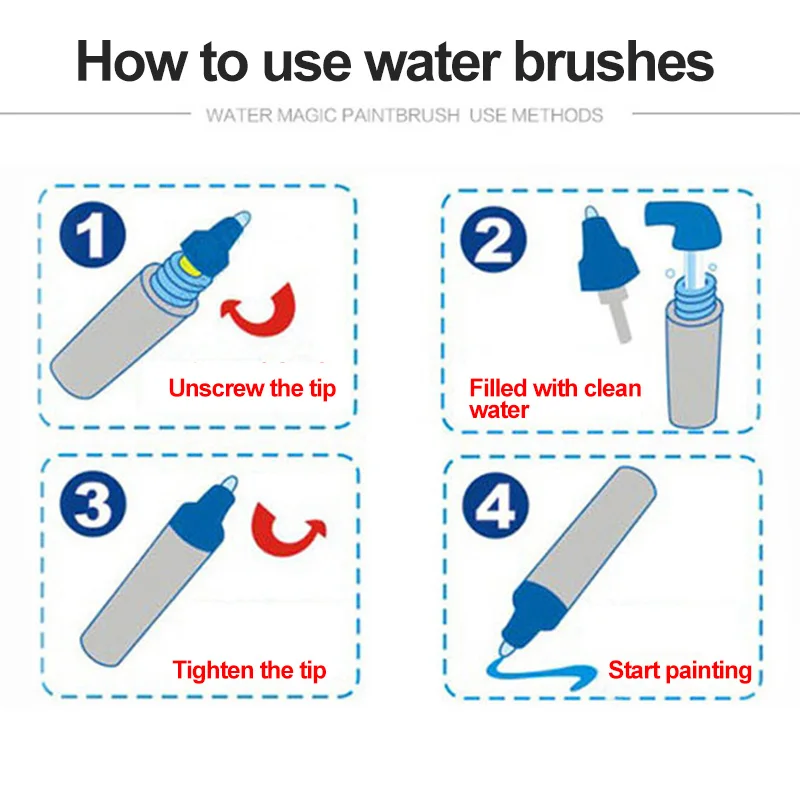 How to use water brushes

WATER MAGIC PAINTBRUSH USE METHODS

1
Unscrew the tip

2
Filled with clean water

3
Tighten the tip

4
Start painting