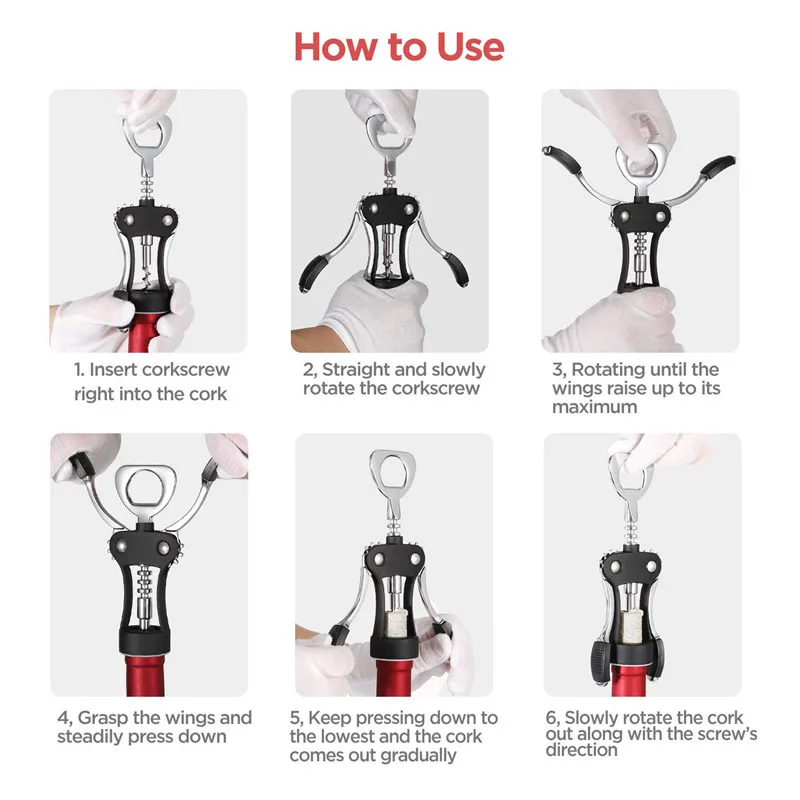 How to Use

1. Insert corkscrew right into the cork

2, Straight and slowly rotate the corkscrew

3, Rotating until the wings raise up to its maximum

4, Grasp the wings and steadily press down

5, Keep pressing down to the lowest and the cork comes out gradually

6, Slowly rotate the cork out along with the screw's direction