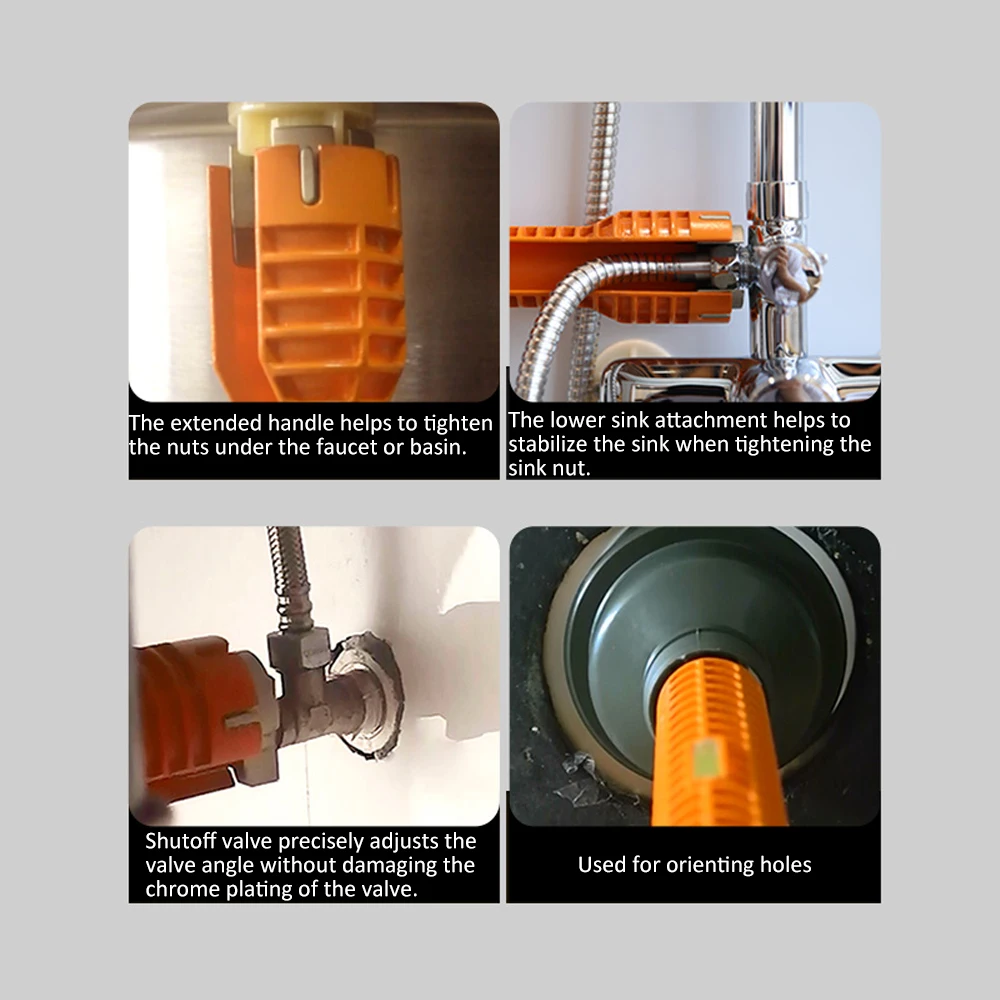 The extended handle helps to tighten the nuts under the faucet or basin.

The lower sink attachment helps to stabilize the sink when tightening the sink nut.

Shutoff valve precisely adjusts the valve angle without damaging the chrome plating of the valve.

Used for orienting holes