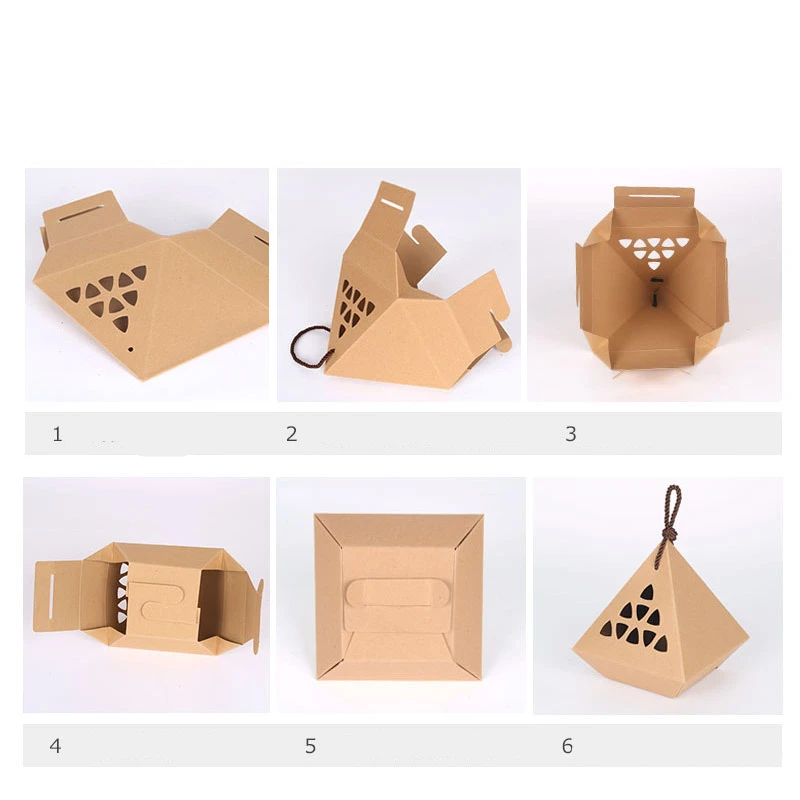 1
2
3
4
5
6