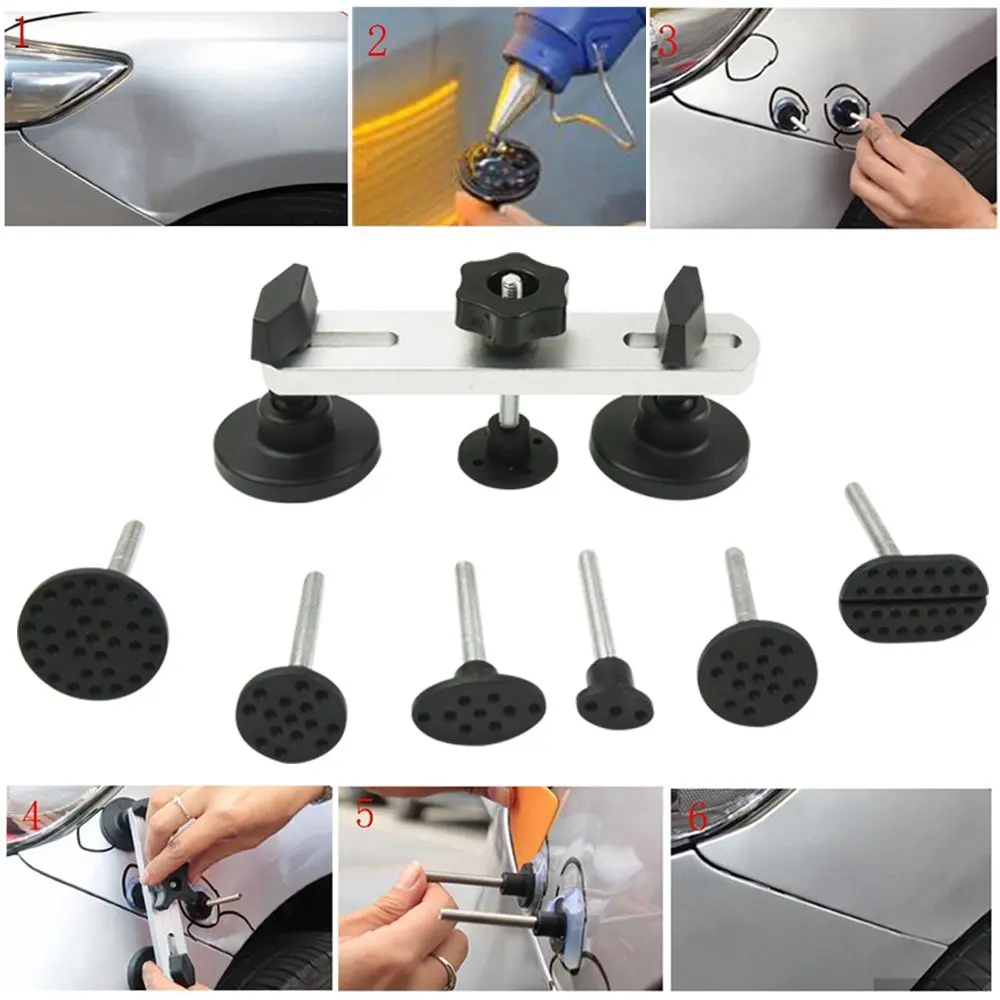 1

2

3

4

5

6