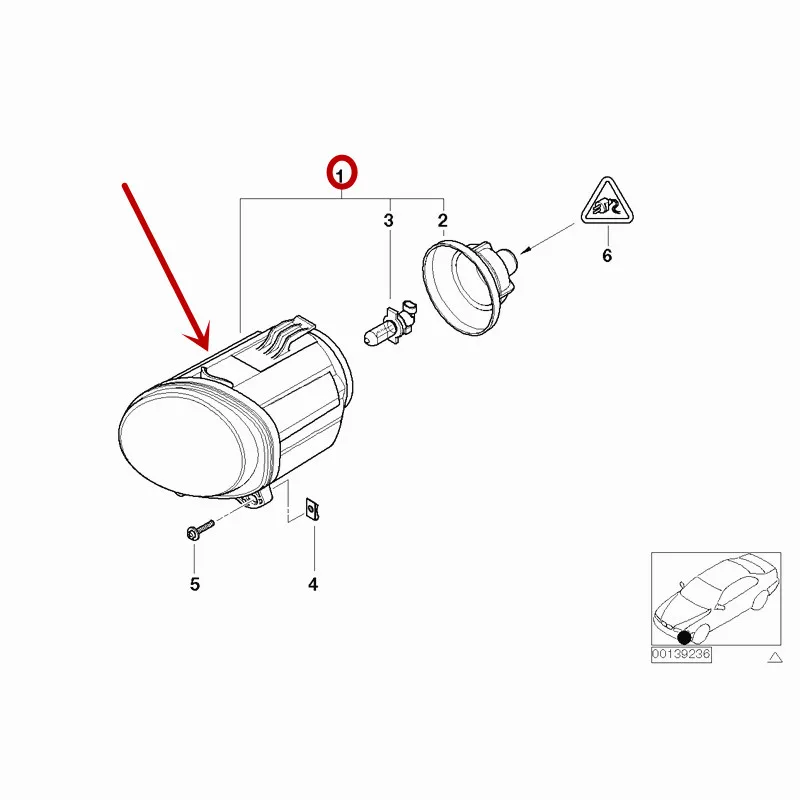 1
3
2
6
5
4
00139236