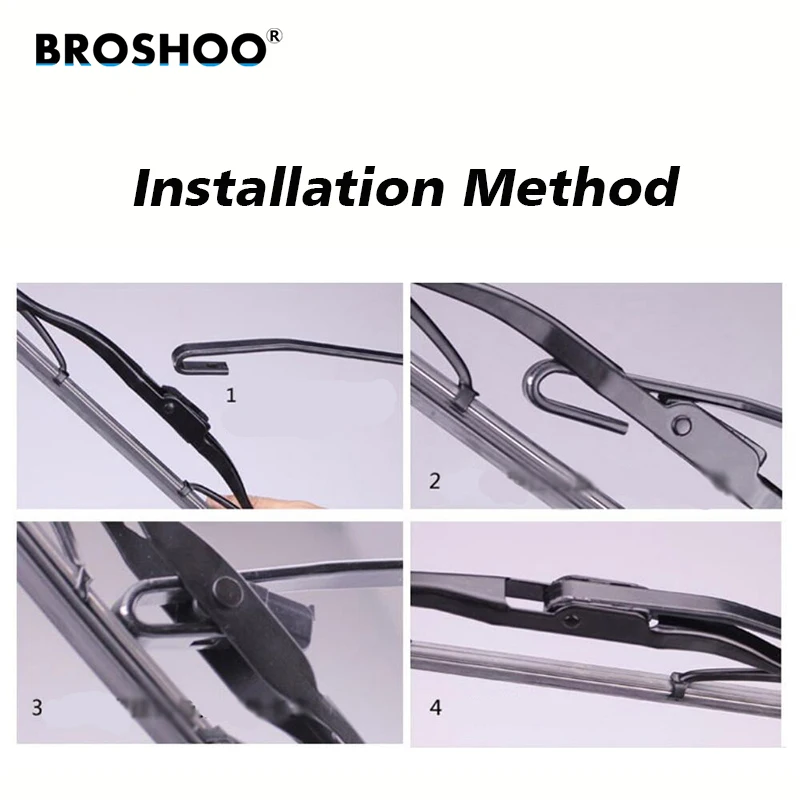 BROSHOO®

Installation Method

1

2

3

4