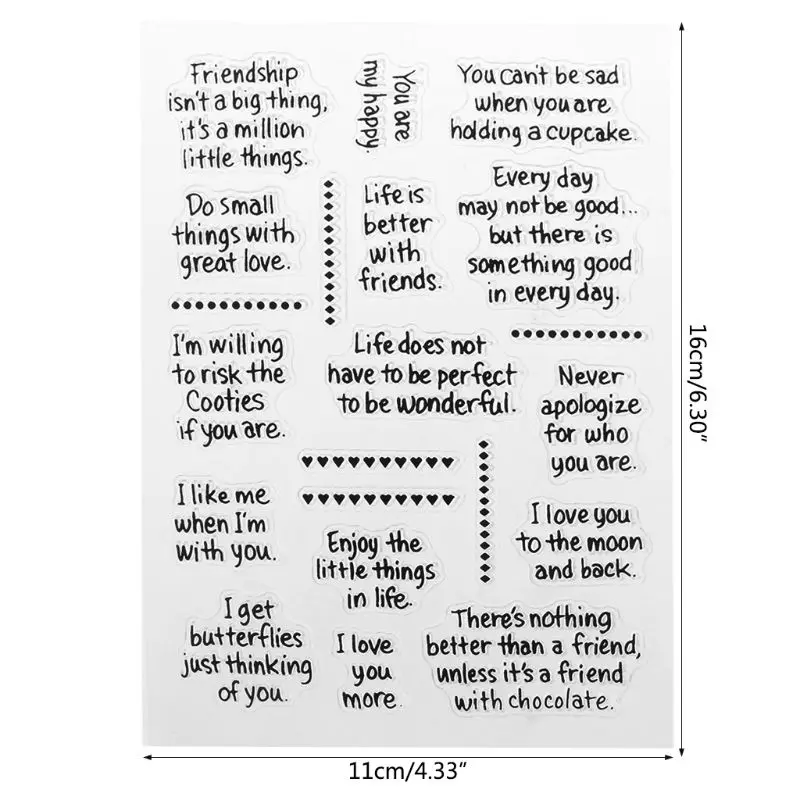 Friendship isn't a big thing, it's a million little things.

You are my happy.

You can't be sad when you are holding a cupcake.

Do small things with great love.

Life is better with friends.

Every day may not be good... but there is something good in every day.

I'm willing to risk the Cooties if you are.

Life does not have to be perfect to be wonderful.

Never apologize for who you are.

I like me when I'm with you.

Enjoy the little things in life.

I love you to the moon and back.

I get butterflies just thinking of you.

I love you more.

There's nothing better than a friend, unless it's a friend with chocolate.

16cm/6.30"

11cm/4.33"