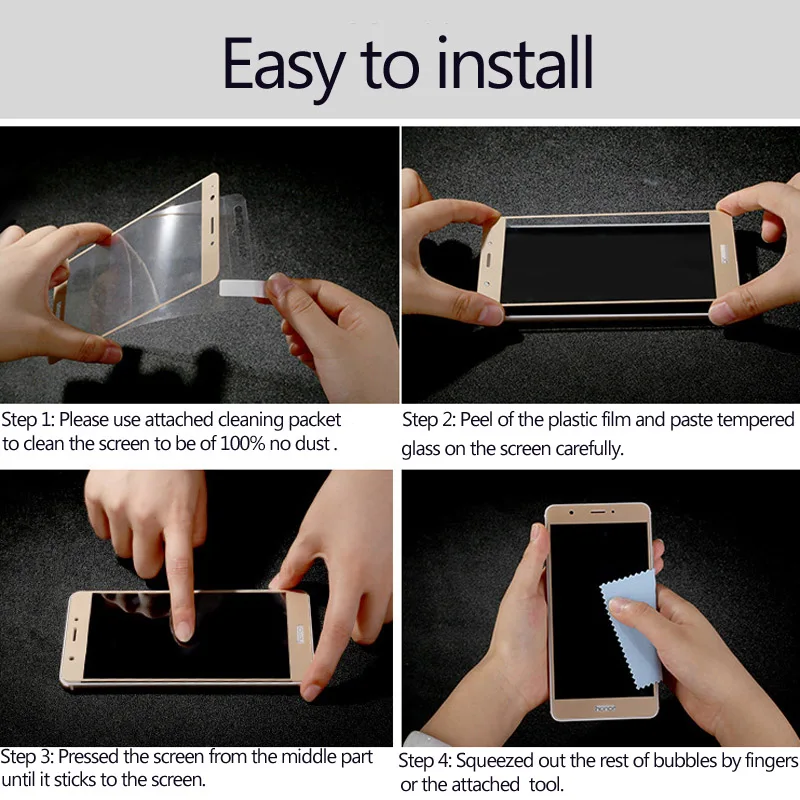 Easy to install

Step 1: Please use attached cleaning packet to clean the screen to be of 100% no dust .

Step 2: Peel of the plastic film and paste tempered glass on the screen carefully.

Step 3: Pressed the screen from the middle part until it sticks to the screen.

honor

Step 4: Squeezed out the rest of bubbles by fingers or the attached tool.